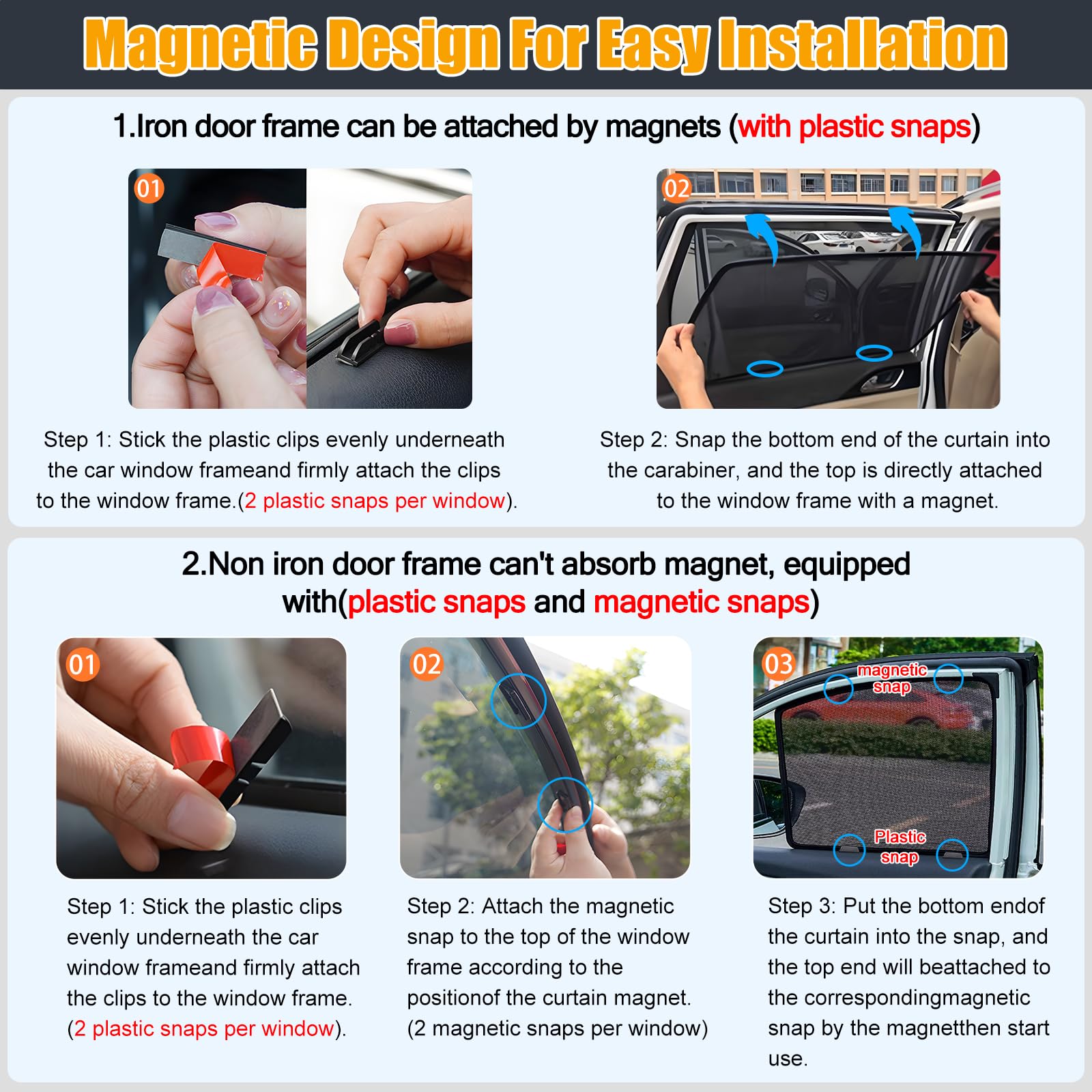 Magnetic Design For Easy Installation

1.Iron door frame can be attached by magnets (with plastic snaps)

01

02

Step 1: Stick the plastic clips evenly underneath the car window frameand firmly attach the clips to the window frame.(2 plastic snaps per window).

Step 2: Snap the bottom end of the curtain into the carabiner, and the top is directly attached to the window frame with a magnet.

2.Non iron door frame can't absorb magnet, equipped with(plastic snaps and magnetic snaps)

01

02

03

magnetic snap

Plastic snap

Step 1: Stick the plastic clips evenly underneath the car window frameand firmly attach the clips to the window frame. (2 plastic snaps per window).

Step 2: Attach the magnetic snap to the top of the window frame according to the positionof the curtain magnet. (2 magnetic snaps per window)

Step 3: Put the bottom endof the curtain into the snap, and the top end will beattached to the correspondingmagnetic snap by the magnetthen start use.