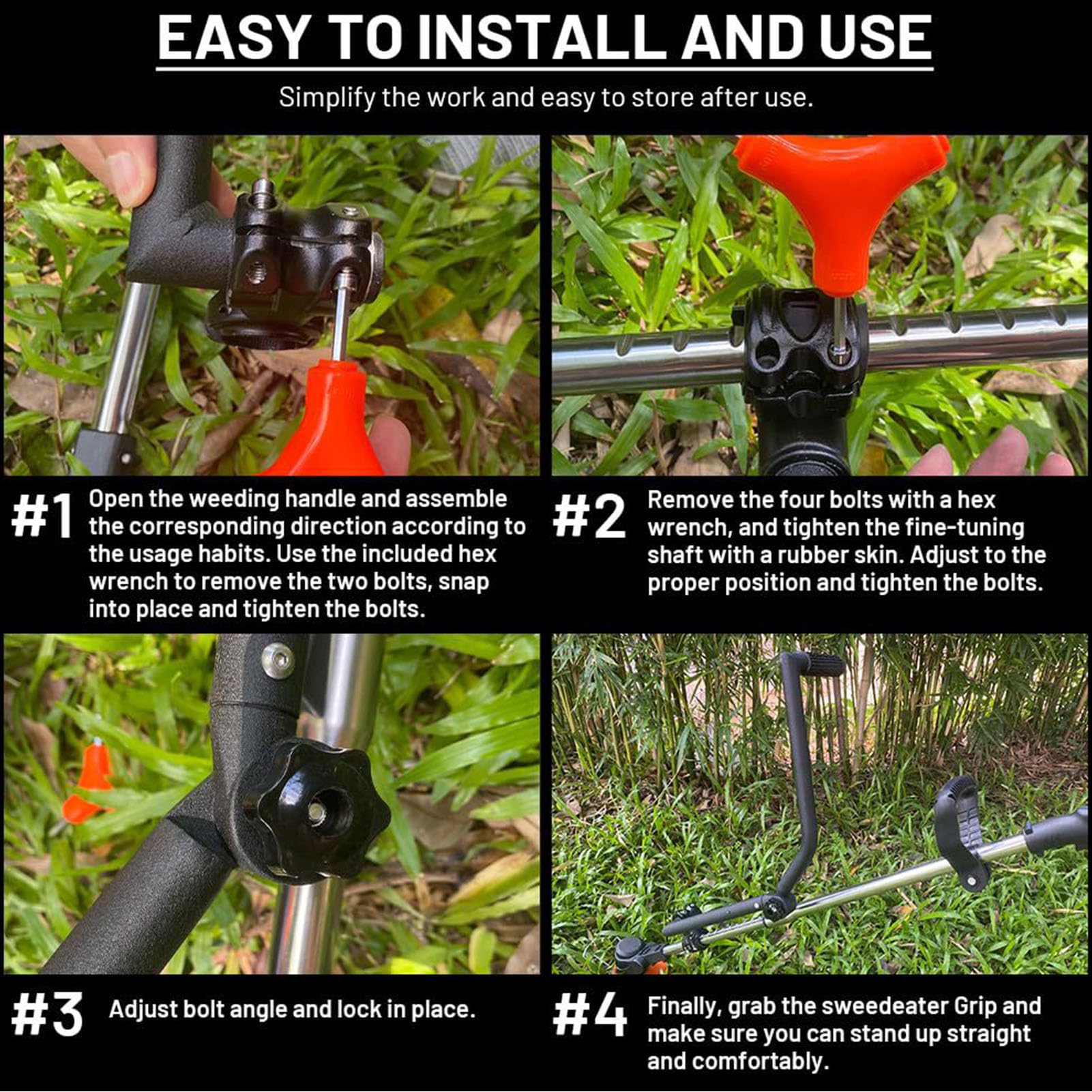 EASY TO INSTALL AND USE

Simplify the work and easy to store after use.

#1 Open the weeding handle and assemble the corresponding direction according to the usage habits. Use the included hex wrench to remove the two bolts, snap into place and tighten the bolts.

#2 Remove the four bolts with a hex wrench, and tighten the fine-tuning shaft with a rubber skin. Adjust to the proper position and tighten the bolts.

#3 Adjust bolt angle and lock in place.

#4 Finally, grab the sweedeater Grip and make sure you can stand up straight and comfortably.