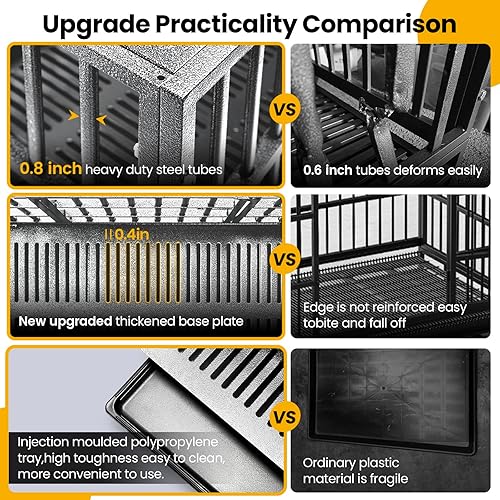 Upgrade Practicality Comparison

0.8 inch heavy duty steel tubes

VS

0.6 inch tubes deforms easily

0.4in

New upgraded thickened base plate

VS

Edge is not reinforced easy tobite and fall off

Injection moulded polypropylene tray,high toughness easy to clean, more convenient to use.

VS

Ordinary plastic material is fragile