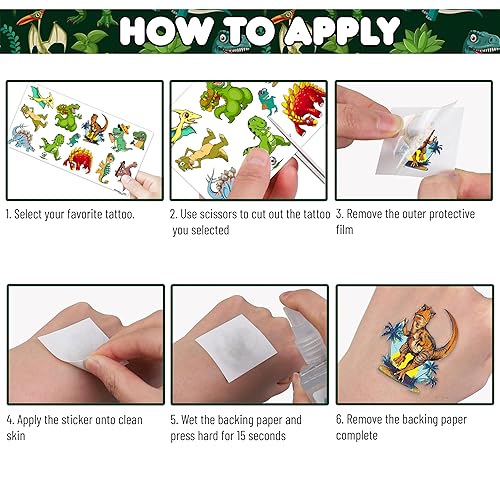 HOW TO APPLY

1. Select your favorite tattoo.

2. Use scissors to cut out the tattoo you selected

3. Remove the outer protective film

4. Apply the sticker onto clean skin

5. Wet the backing paper and press hard for 15 seconds

6. Remove the backing paper complete