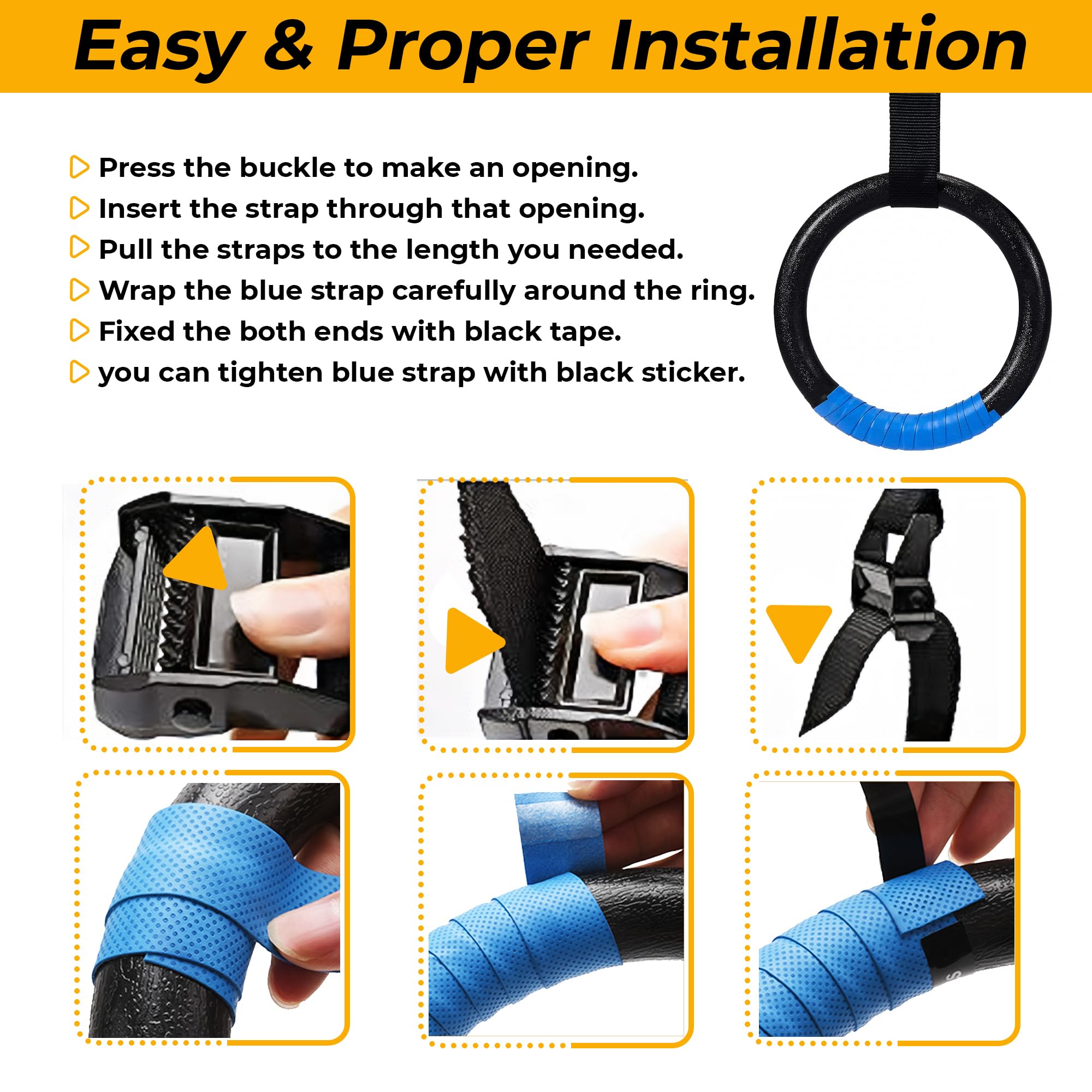 Easy & Proper Installation

Press the buckle to make an opening.
Insert the strap through that opening.
Pull the straps to the length you needed.
Wrap the blue strap carefully around the ring.
Fixed the both ends with black tape.
you can tighten blue strap with black sticker.