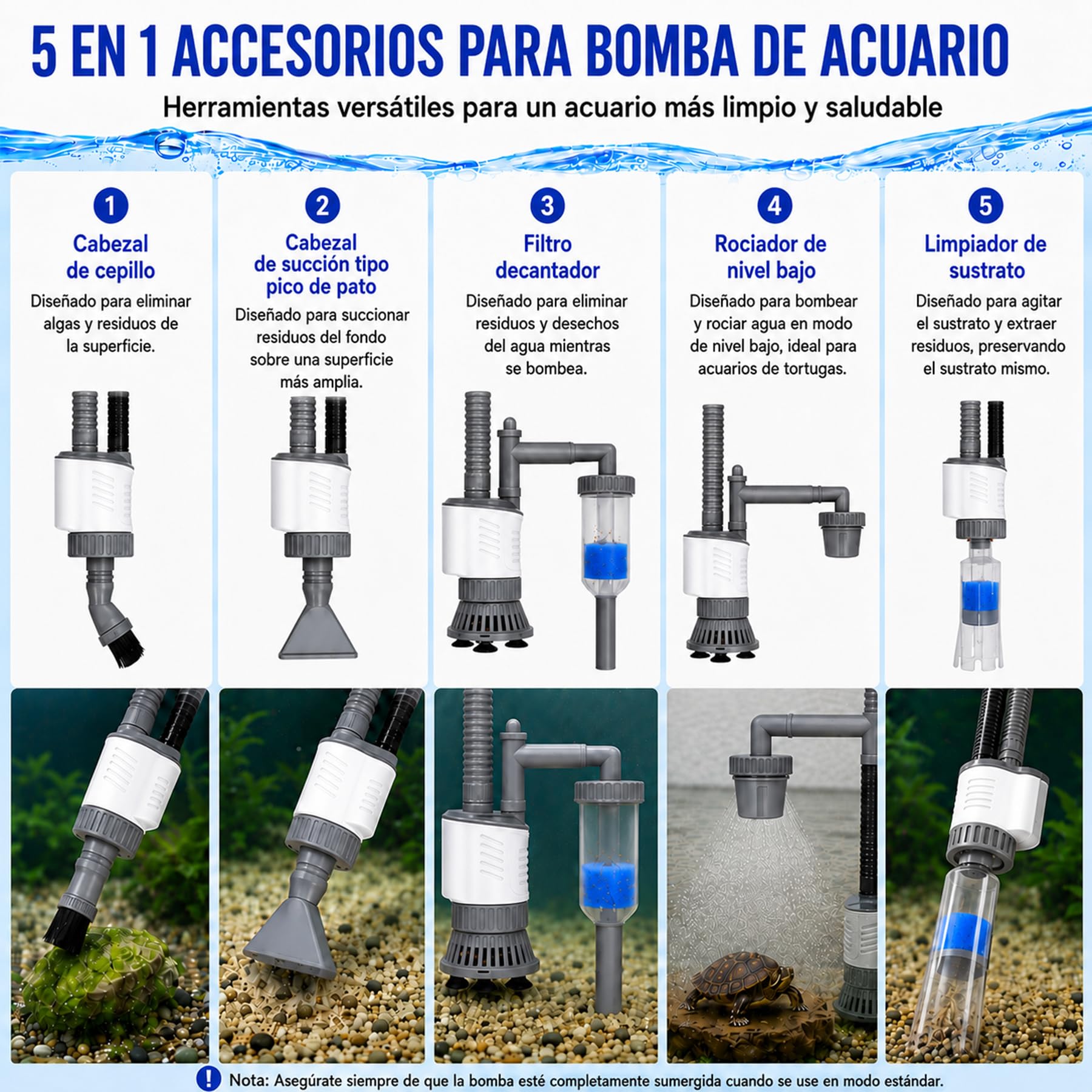 5 EN 1 ACCESORIOS PARA BOMBA DE ACUARIO

Herramientas versátiles para un acuario más limpio y saludable

1
Cabezal de cepillo
Diseñado para eliminar algas y residuos de la superficie.

2
Cabezal de succión tipo pico de pato
Diseñado para succionar residuos del fondo sobre una superficie más amplia.

3
Filtro decantador
Diseñado para eliminar residuos y desechos del agua mientras se bombea.

4
Rociador de nivel bajo
Diseñado para bombear y rociar agua en modo de nivel bajo, ideal para acuarios de tortugas.

5
Limpiador de sustrato
Diseñado para agitar el sustrato y extraer residuos, preservando el sustrato mismo.

! Nota: Asegúrate siempre de que la bomba esté completamente sumergida cuando se use en modo estándar.