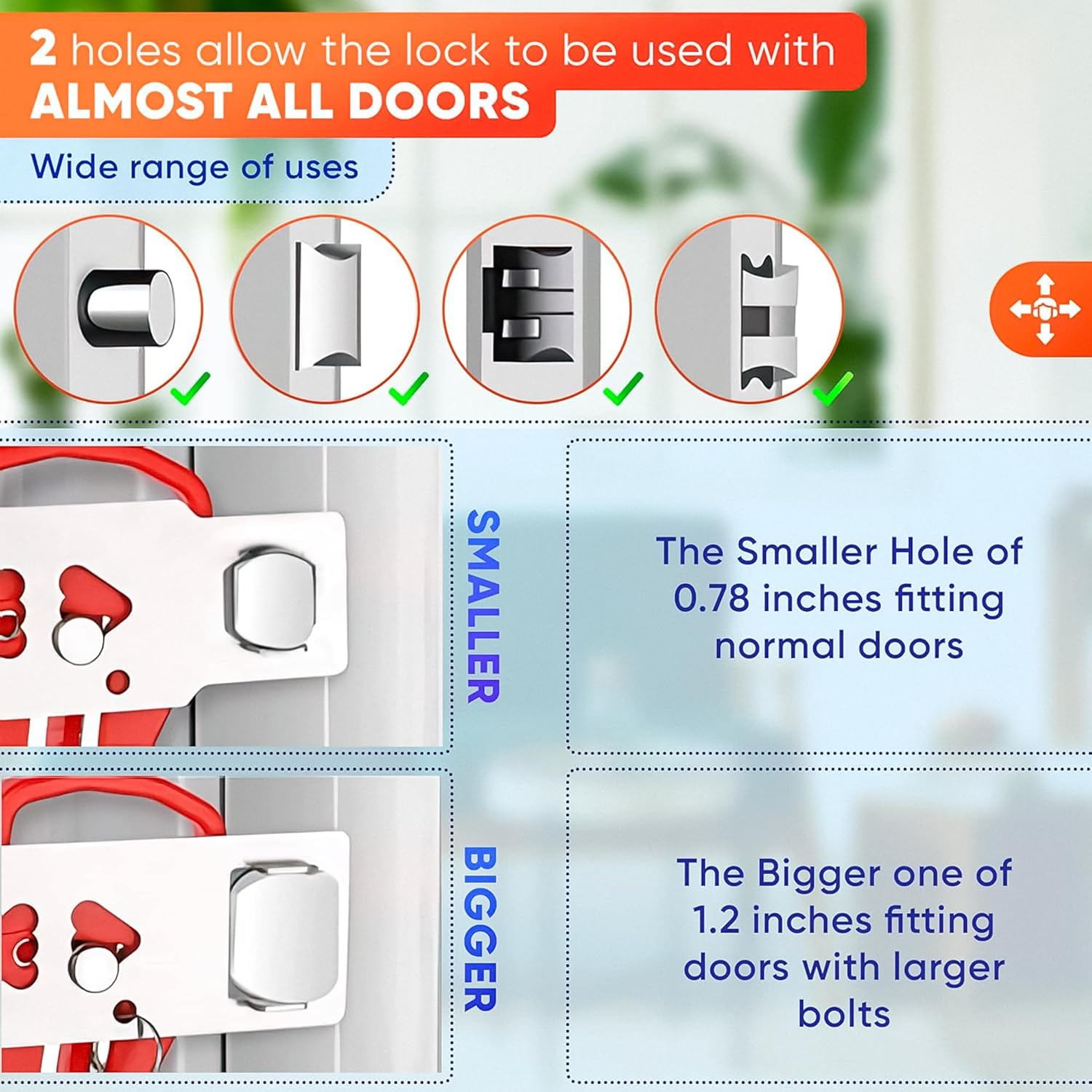 2 holes allow the lock to be used with
ALMOST ALL DOORS

Wide range of uses

SMALLER

The Smaller Hole of 0.78 inches fitting normal doors

BIGGER

The Bigger one of 1.2 inches fitting doors with larger bolts