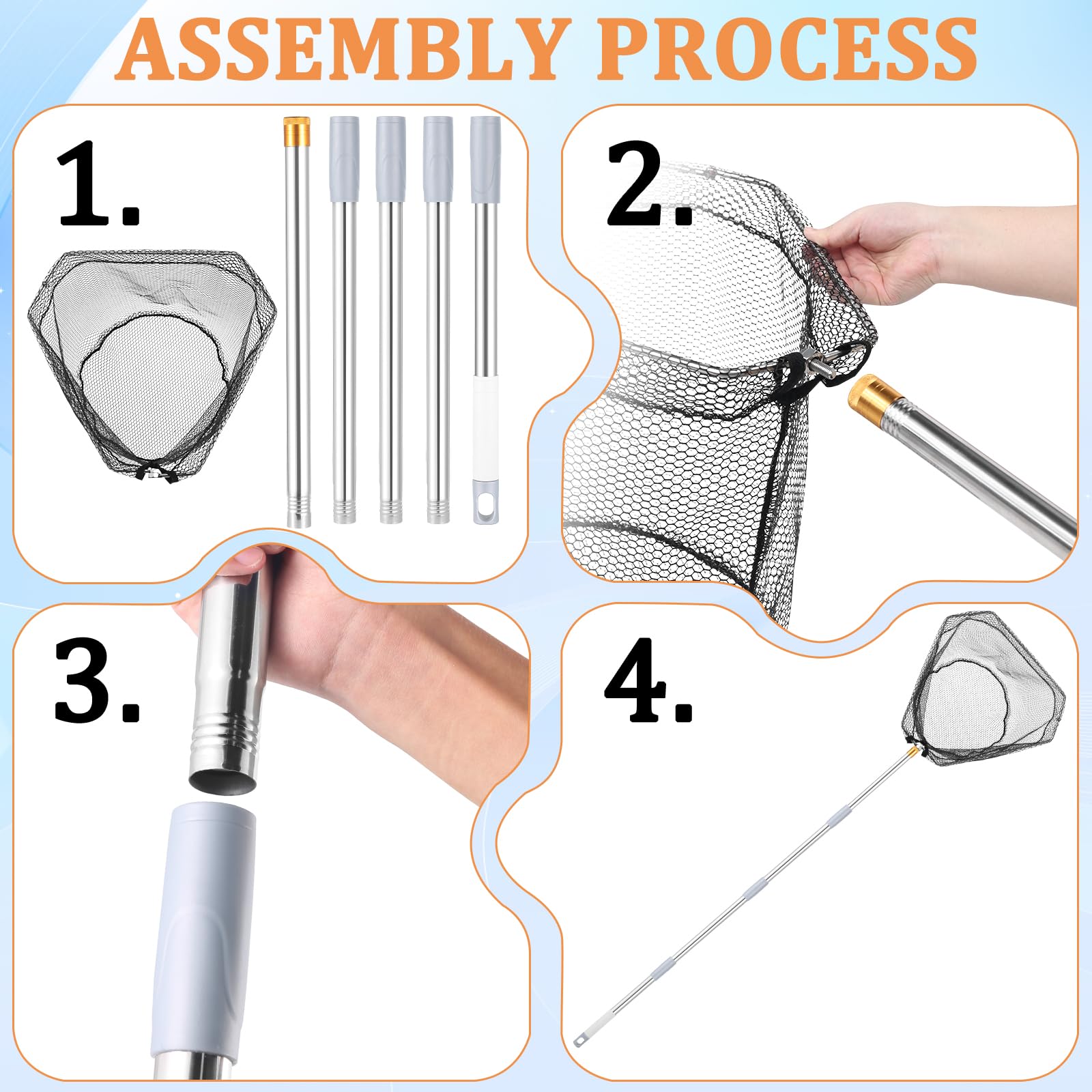 ASSEMBLY PROCESS

1.

2.

3.

4.