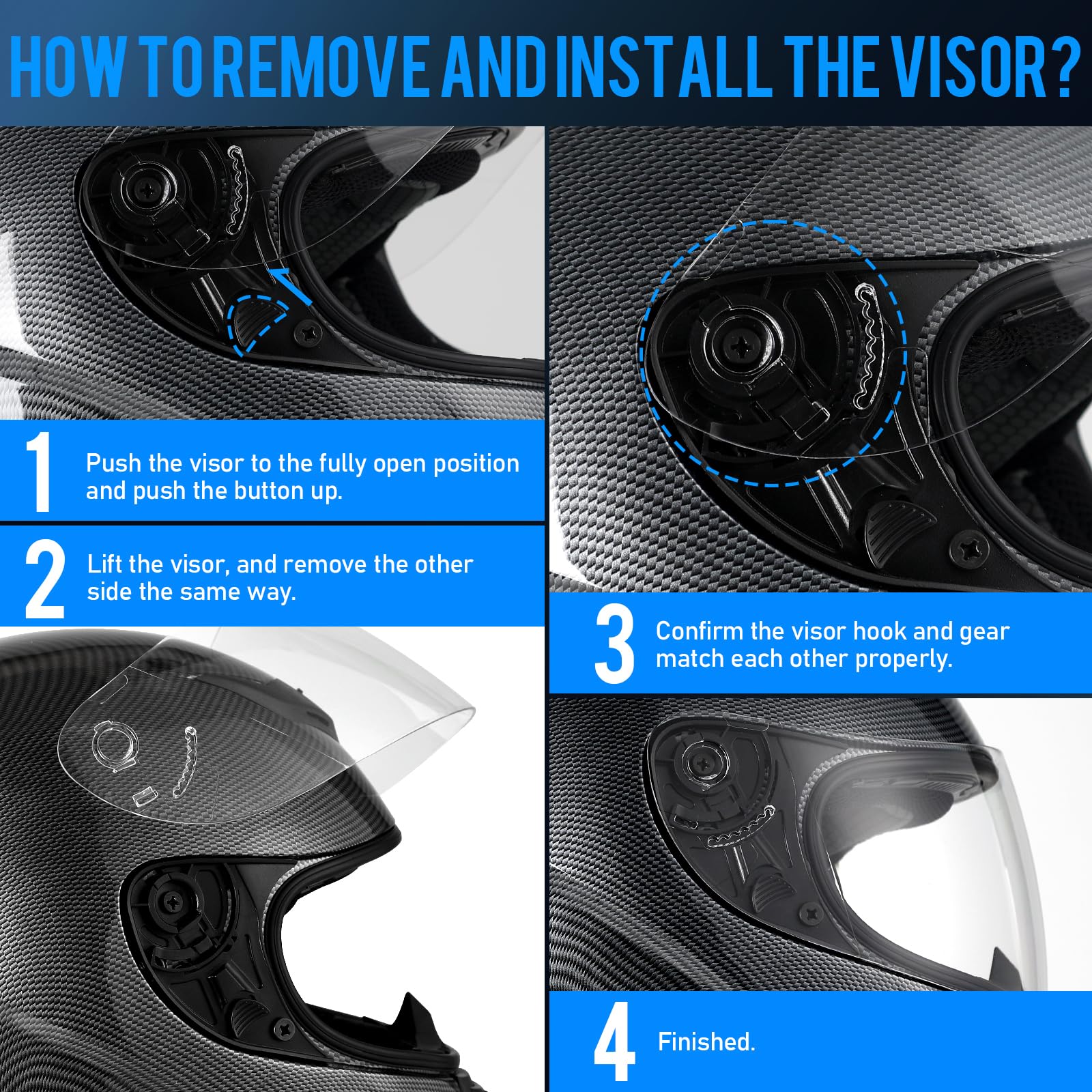 HOW TO REMOVE AND INSTALL THE VISOR?

1 Push the visor to the fully open position and push the button up.

2 Lift the visor, and remove the other side the same way.

3 Confirm the visor hook and gear match each other properly.

4 Finished.