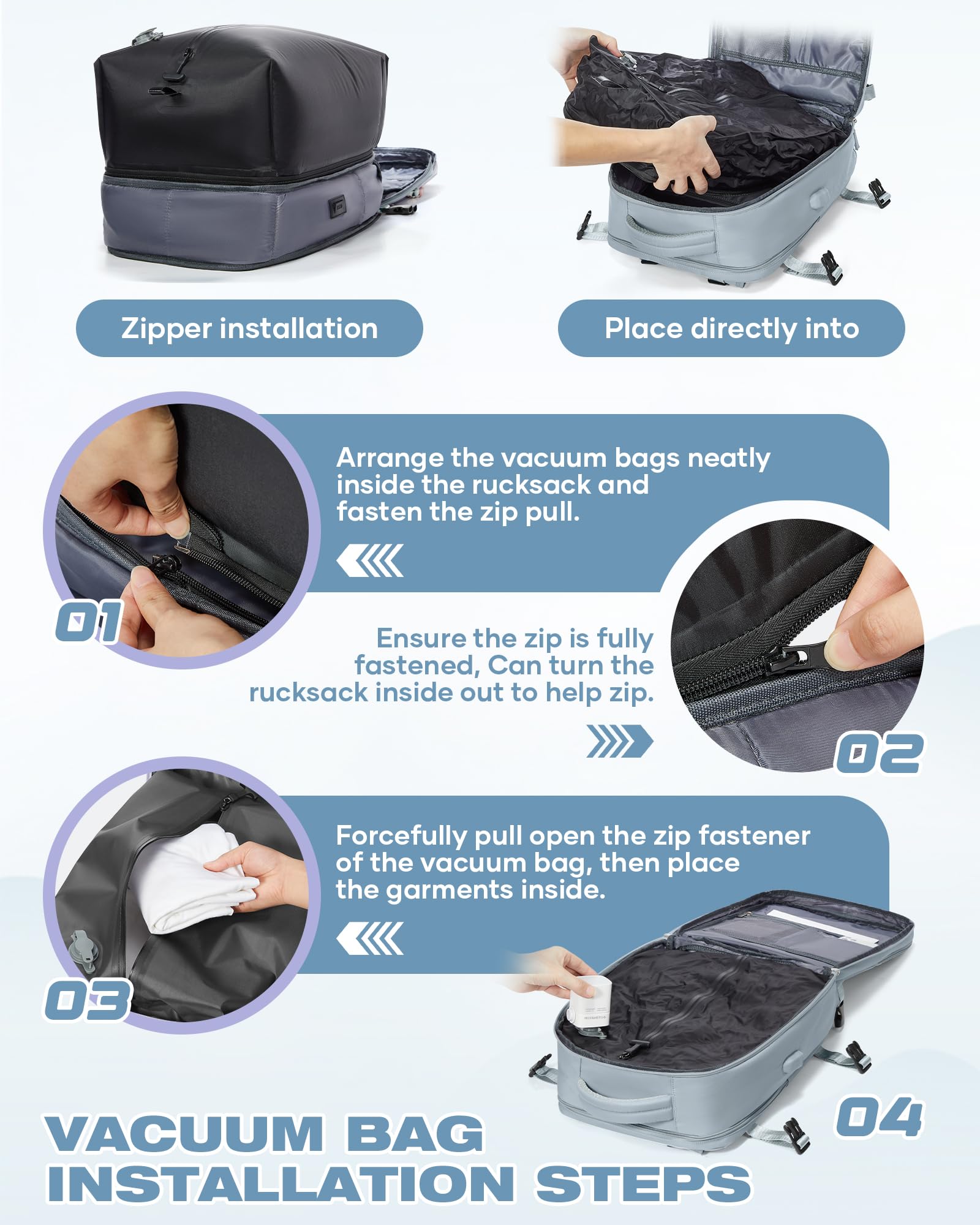 Zipper installation

Place directly into

Arrange the vacuum bags neatly inside the rucksack and fasten the zip pull.

01

Ensure the zip is fully fastened, Can turn the rucksack inside out to help zip.

02

Forcefully pull open the zip fastener of the vacuum bag, then place the garments inside.

03

04

VACUUM BAG INSTALLATION STEPS