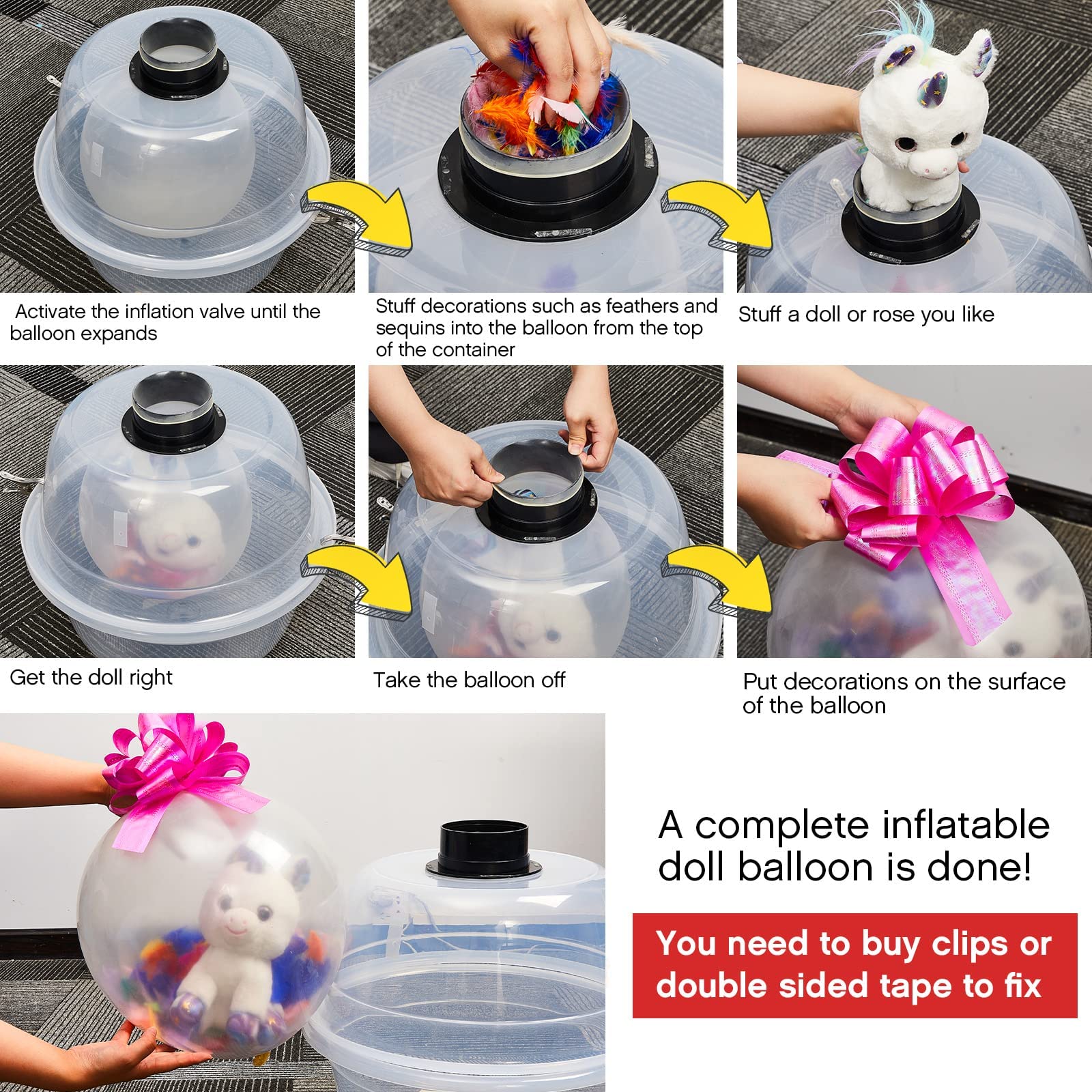 Activate the inflation valve until the balloon expands

Stuff decorations such as feathers and sequins into the balloon from the top of the container

Stuff a doll or rose you like

Get the doll right

Take the balloon off

Put decorations on the surface of the balloon

A complete inflatable doll balloon is done!

You need to buy clips or double sided tape to fix