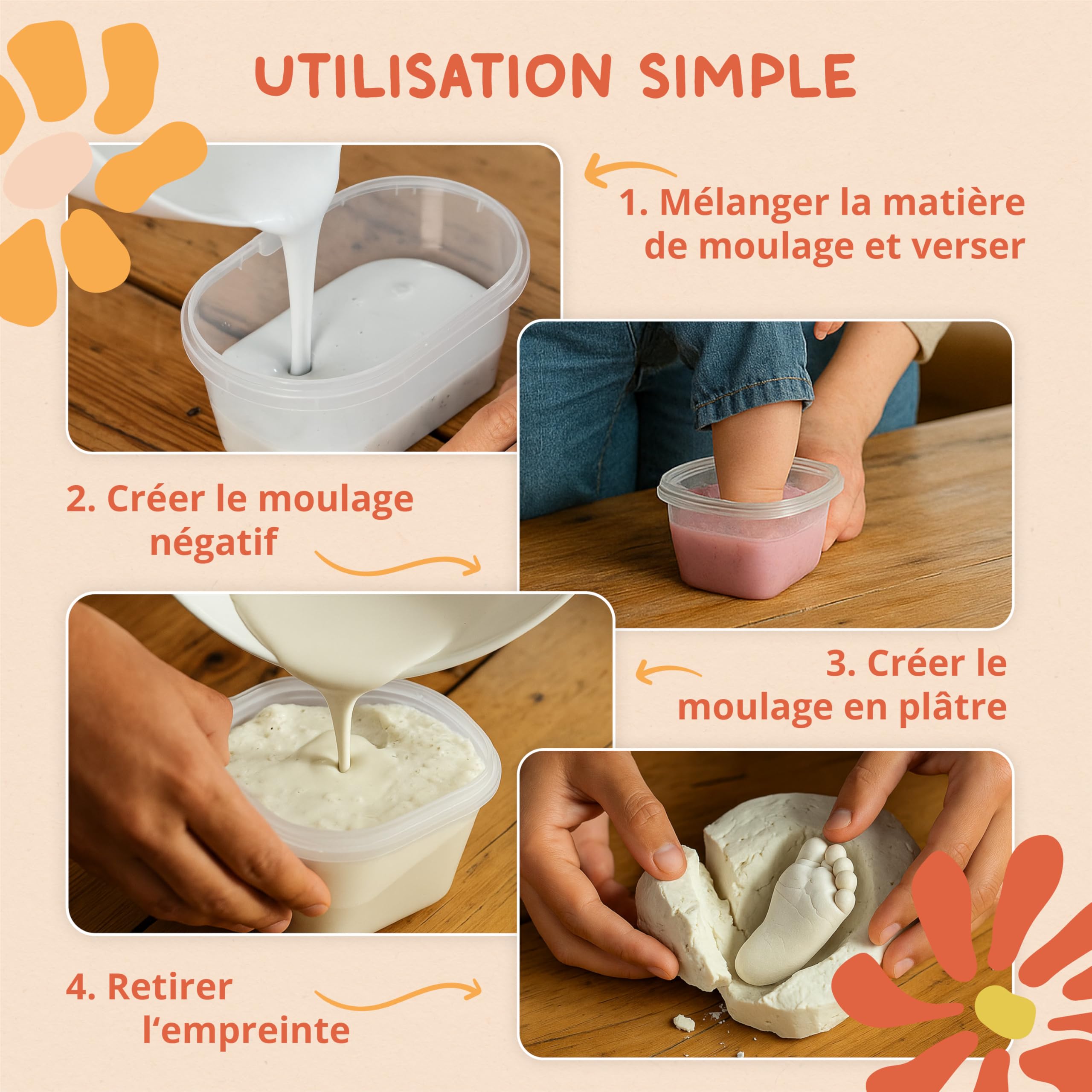 UTILISATION SIMPLE

1. Mélanger la matière de moulage et verser

2. Créer le moulage négatif

3. Créer le moulage en plâtre

4. Retirer l'empreinte