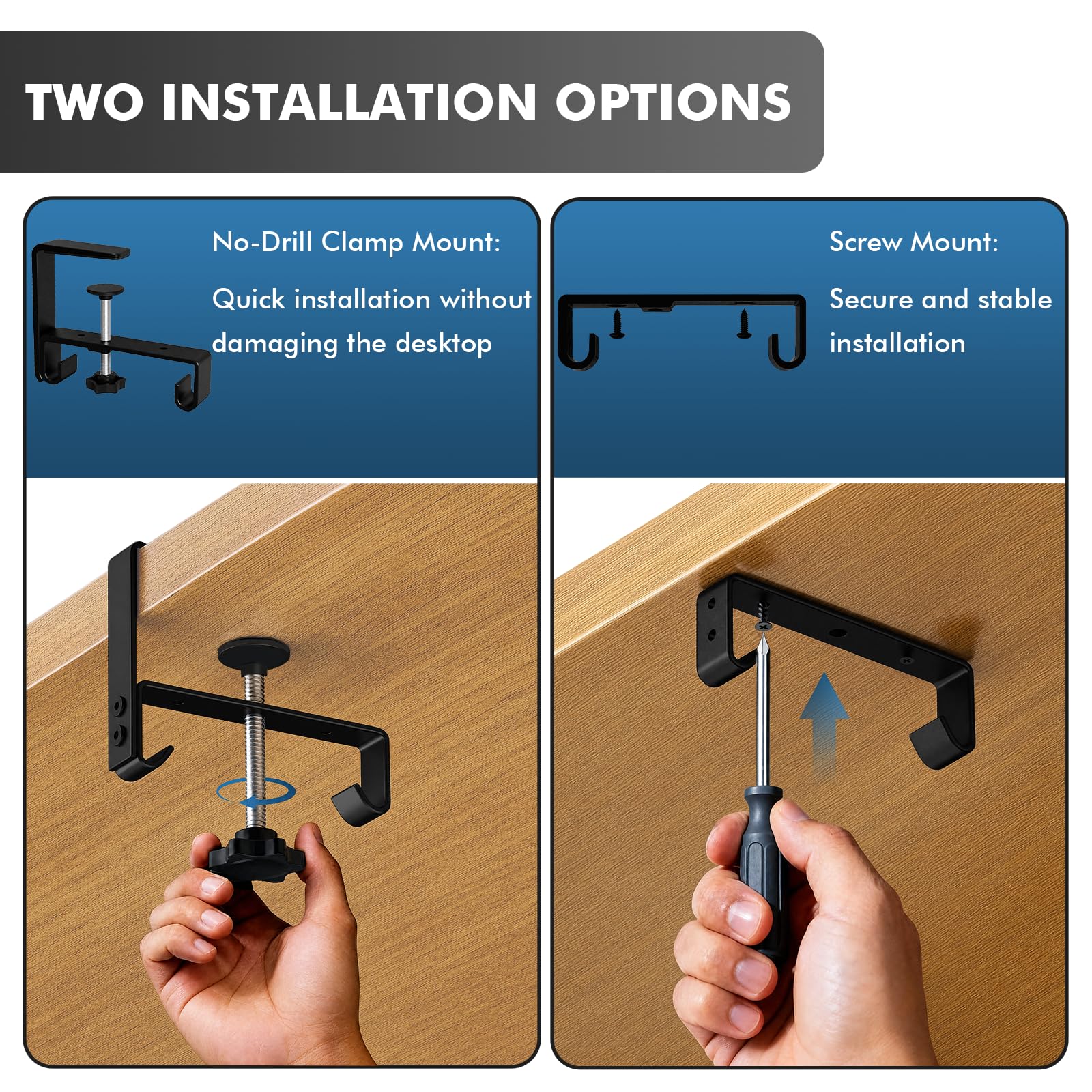 TWO INSTALLATION OPTIONS

No-Drill Clamp Mount:

Quick installation without damaging the desktop

Screw Mount:

Secure and stable installation