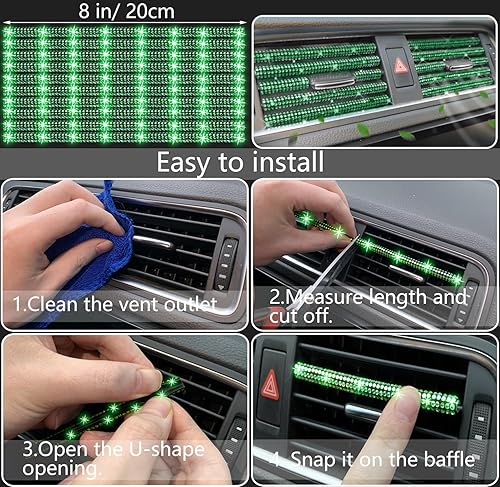 8 in/ 20cm

Easy to install

1.Clean the vent outlet

2.Measure length and cut off.

3.Open the U-shape opening.

4. Snap it on the baffle