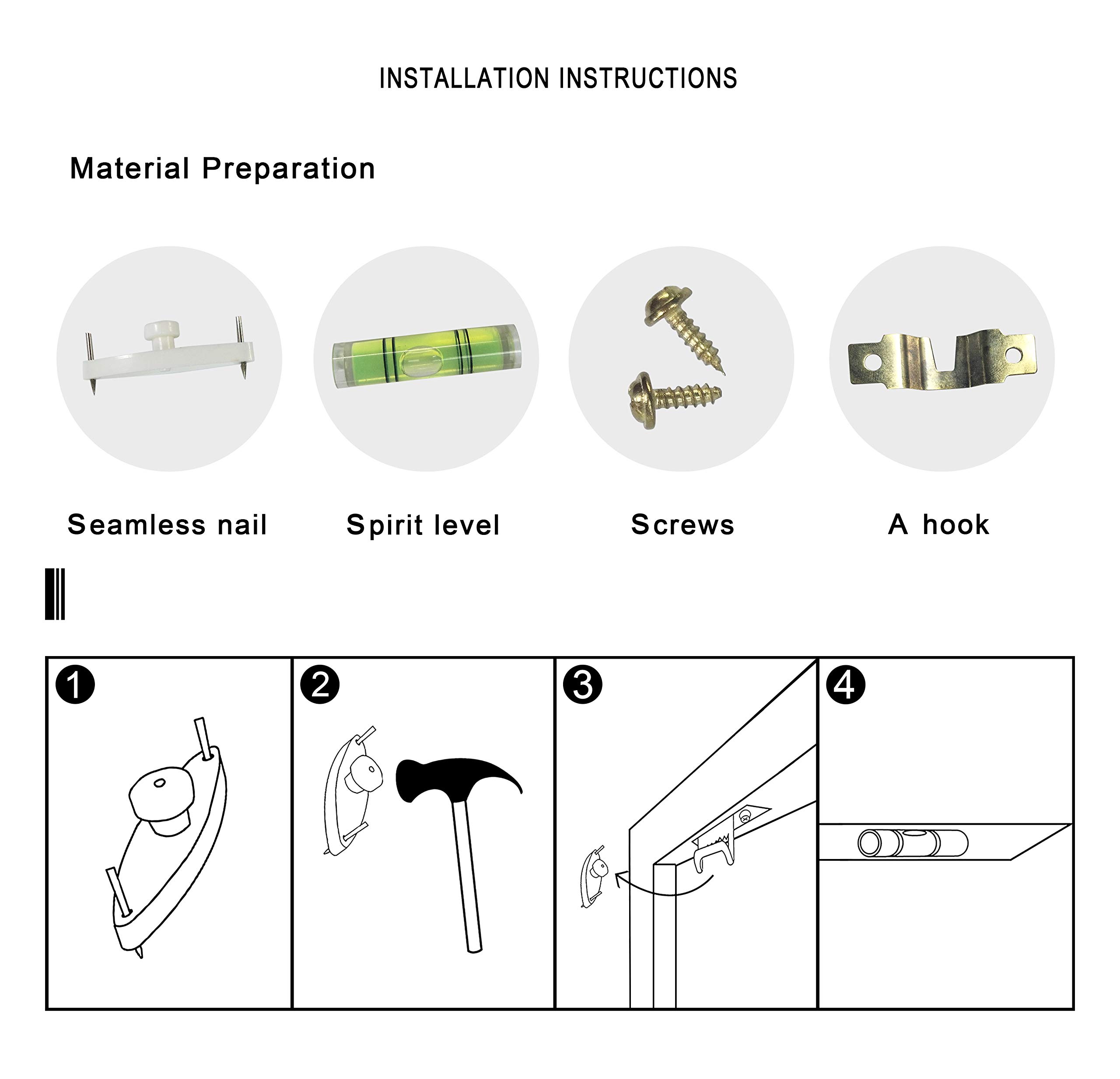 INSTALLATION INSTRUCTIONS

Material Preparation

Seamless nail

Spirit level

Screws

A hook

1

2

3

4