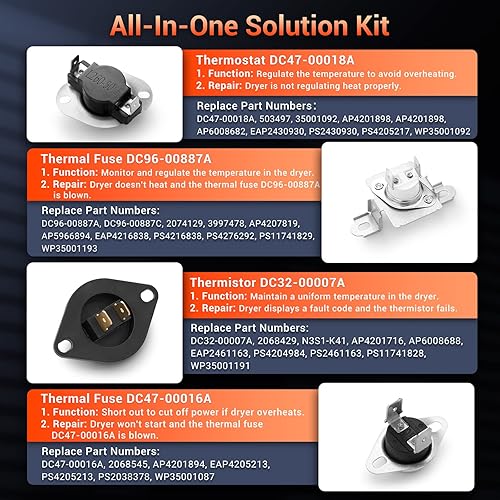 All-In-One Solution Kit

Thermostat DC47-00018A
1. Function: Regulate the temperature to avoid overheating.
2. Repair: Dryer is not regulating heat properly.

Replace Part Numbers:
DC47-00018A, 503497, 35001092, AP4201898, AP4201898, AP6008682, EAP2430930, PS2430930, PS4205217, WP35001092

Thermal Fuse DC96-00887A
1. Function: Monitor and regulate the temperature in the dryer.
2. Repair: Dryer doesn't heat and the thermal fuse DC96-00887A is blown.

Replace Part Numbers:
DC96-00887A, DC96-00887C, 2074129, 3997478, AP4207819, AP5966894, EAP4216838, PS4216838, PS4276292, PS11741829, WP35001193

Thermistor DC32-00007A
1. Function: Maintain a uniform temperature in the dryer.
2. Repair: Dryer displays a fault code and the thermistor fails.

Replace Part Numbers:
DC32-00007A, 2068429, N3S1-K41, AP4201716, AP6008688, EAP2461163, PS4204984, PS2461163, PS11741828, WP35001191

Thermal Fuse DC47-00016A
1. Function: Short out to cut off power if dryer overheats.
2. Repair: Dryer won't start and the thermal fuse DC47-00016A is blown.

Replace Part Numbers:
DC47-00016A, 2068545, AP4201894, EAP4205213, PS4205213, PS2038378, WP35001087