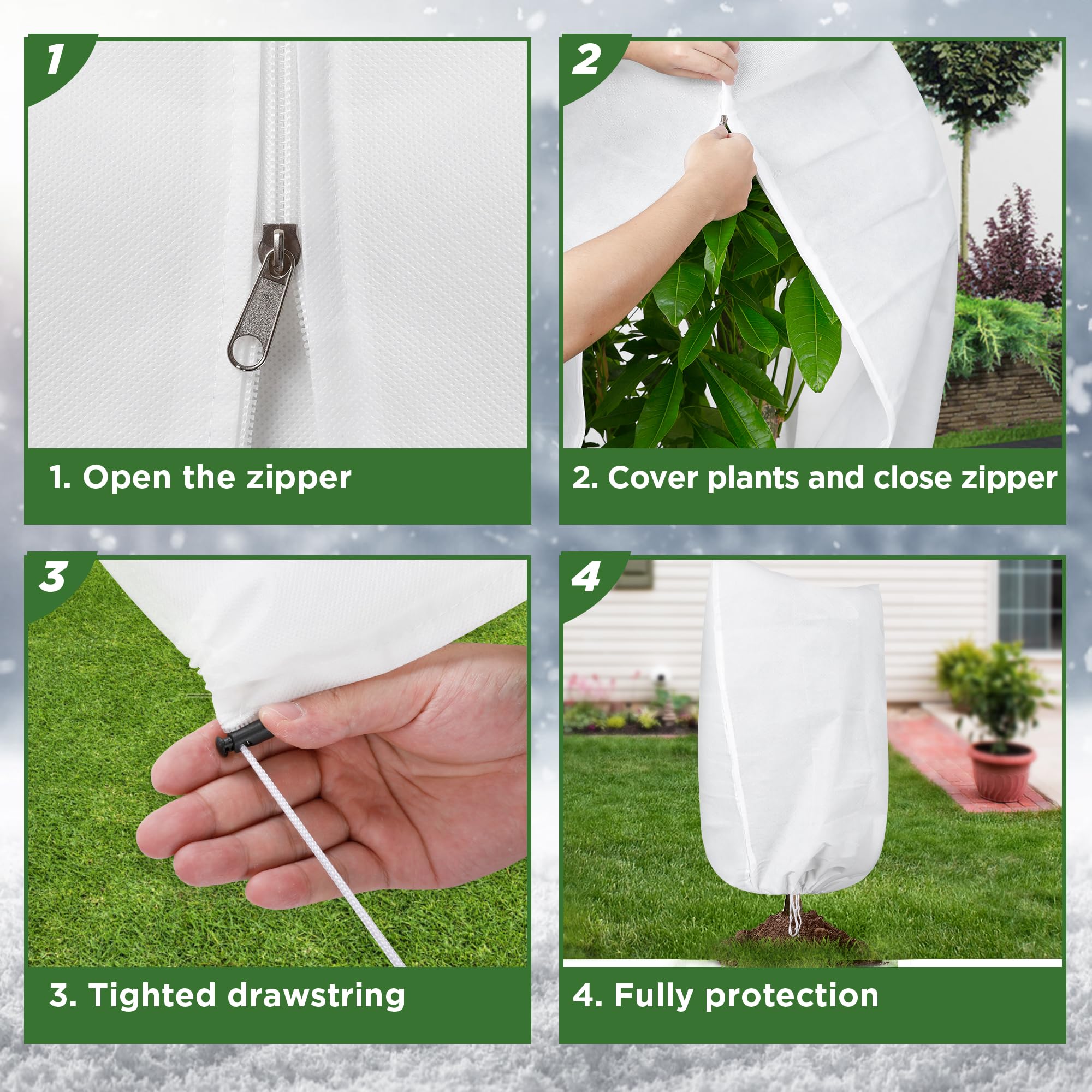 1

1. Open the zipper

2

2. Cover plants and close zipper

3

3. Tighted drawstring

4

4. Fully protection