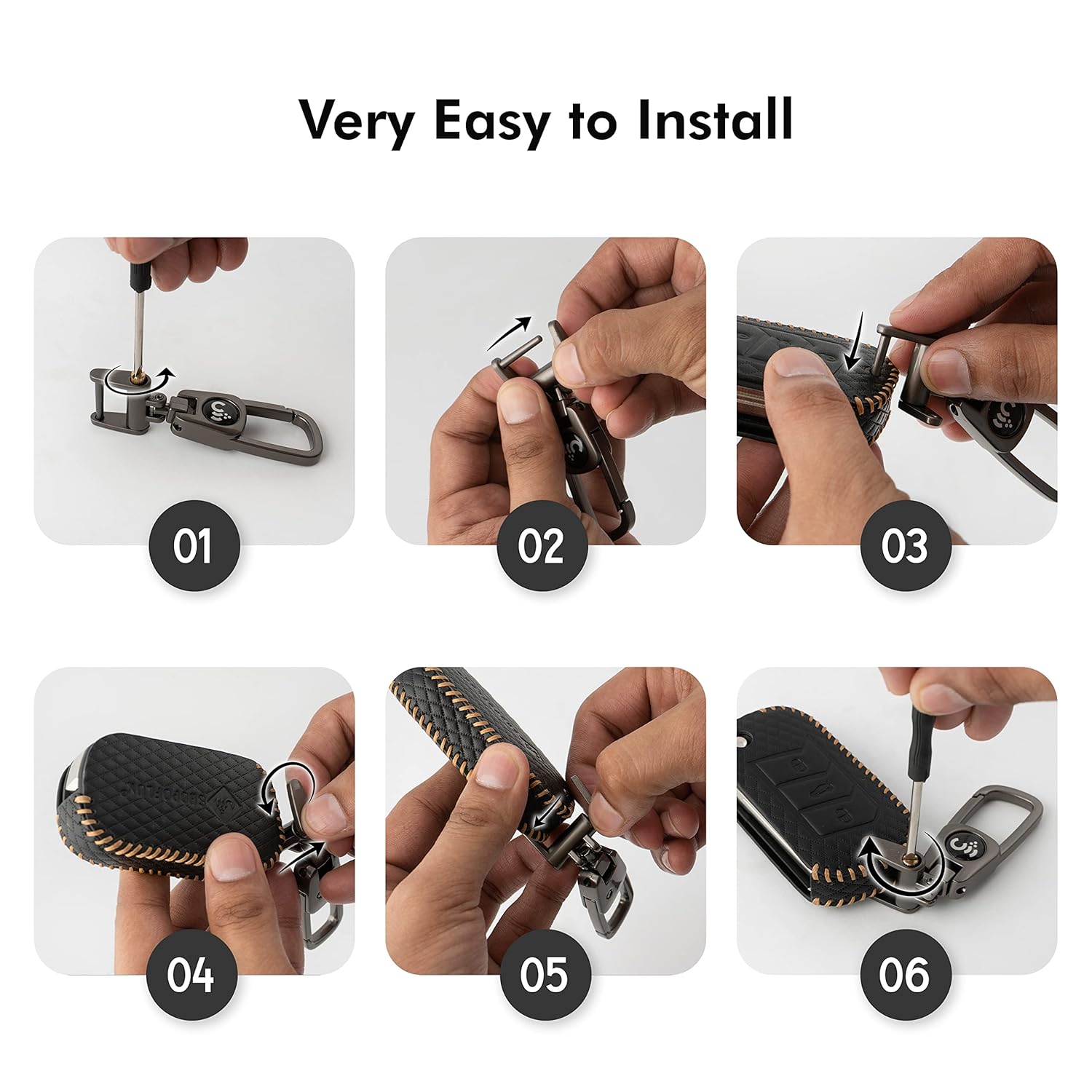 Very Easy to Install

01

02

03

04

05

06