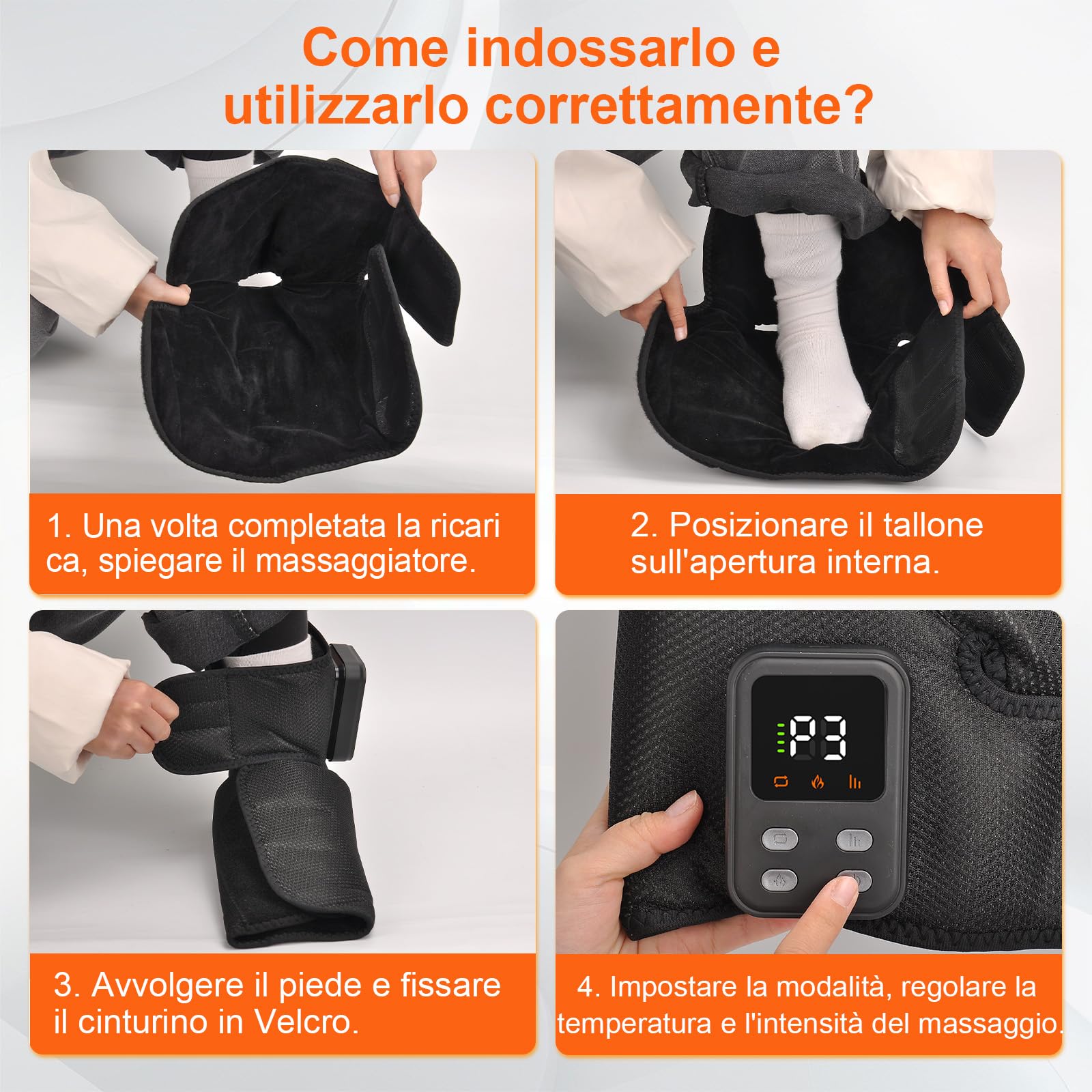 Come indossarlo e utilizzarlo correttamente?

1. Una volta completata la ricari ca, spiegare il massaggiatore.

2. Posizionare il tallone sull'apertura interna.

3. Avvolgere il piede e fissare il cinturino in Velcro.

P3

4. Impostare la modalità, regolare la temperatura e l'intensità del massaggio.