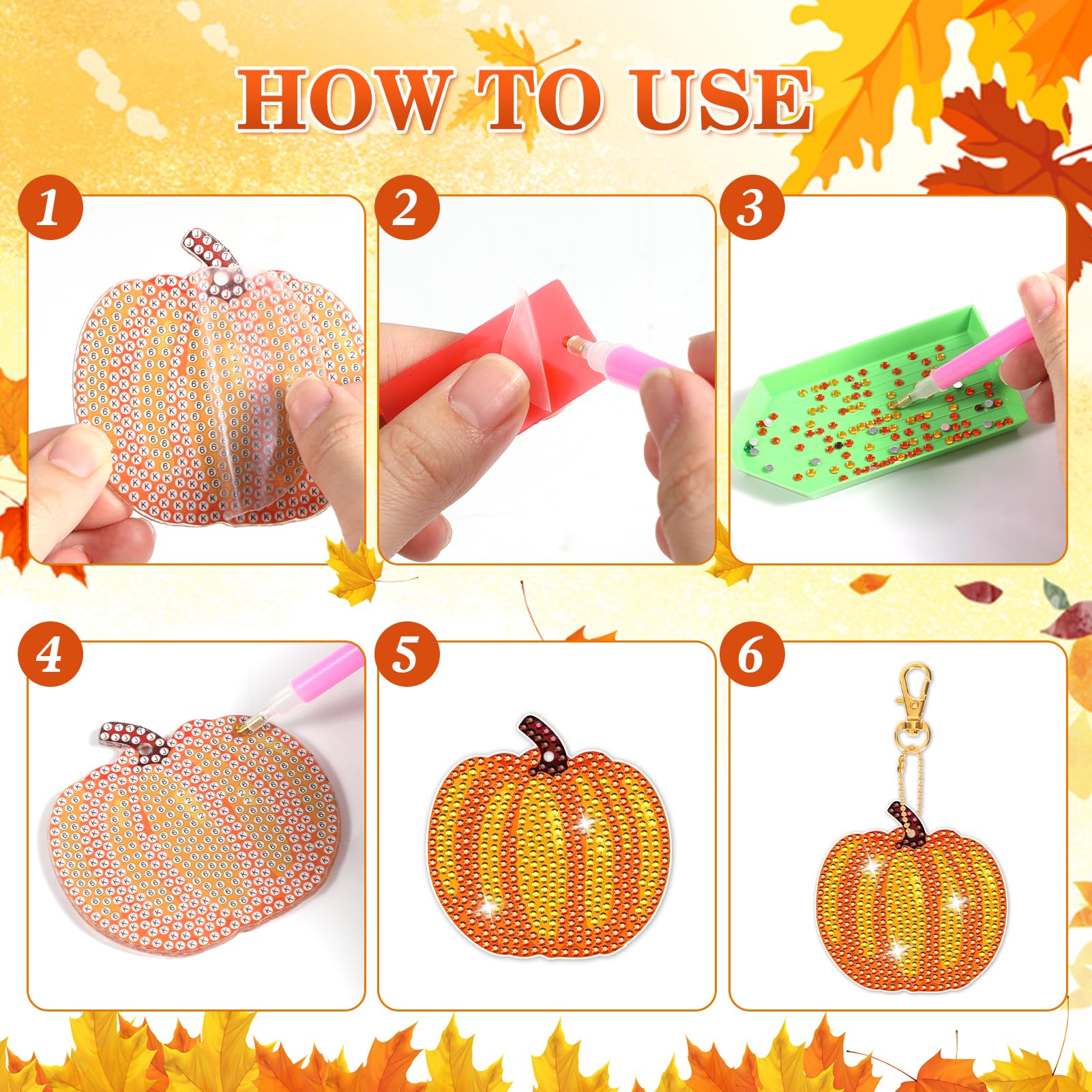 HOW TO USE

1

2

3

4

5

6