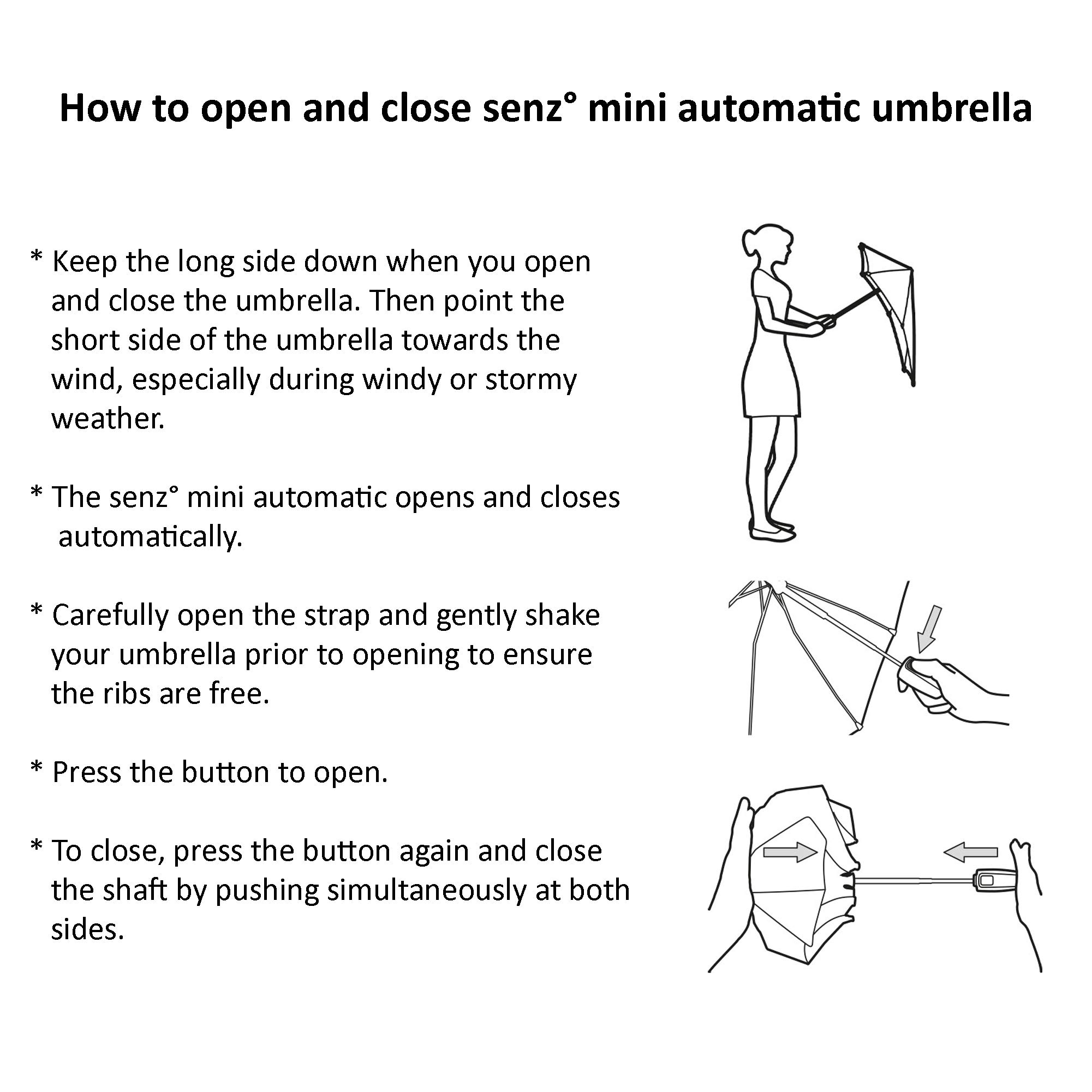 How to open and close senz° mini automatic umbrella

* Keep the long side down when you open and close the umbrella. Then point the short side of the umbrella towards the wind, especially during windy or stormy weather.

* The senz° mini automatic opens and closes automatically.

* Carefully open the strap and gently shake your umbrella prior to opening to ensure the ribs are free.

* Press the button to open.

* To close, press the button again and close the shaft by pushing simultaneously at both sides.