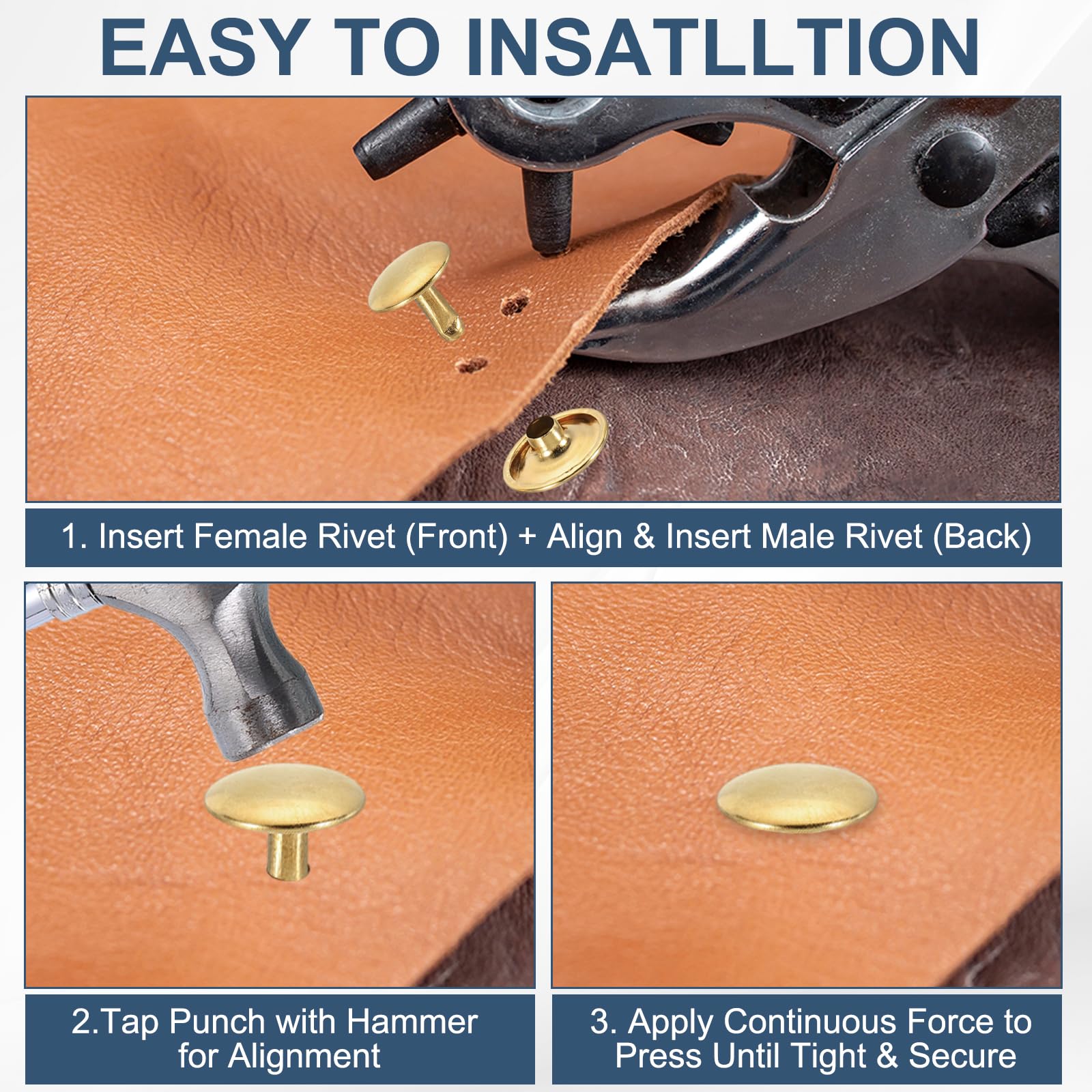 EASY TO INSATLLTION

1. Insert Female Rivet (Front) + Align & Insert Male Rivet (Back)

2.Tap Punch with Hammer for Alignment

3. Apply Continuous Force to Press Until Tight & Secure