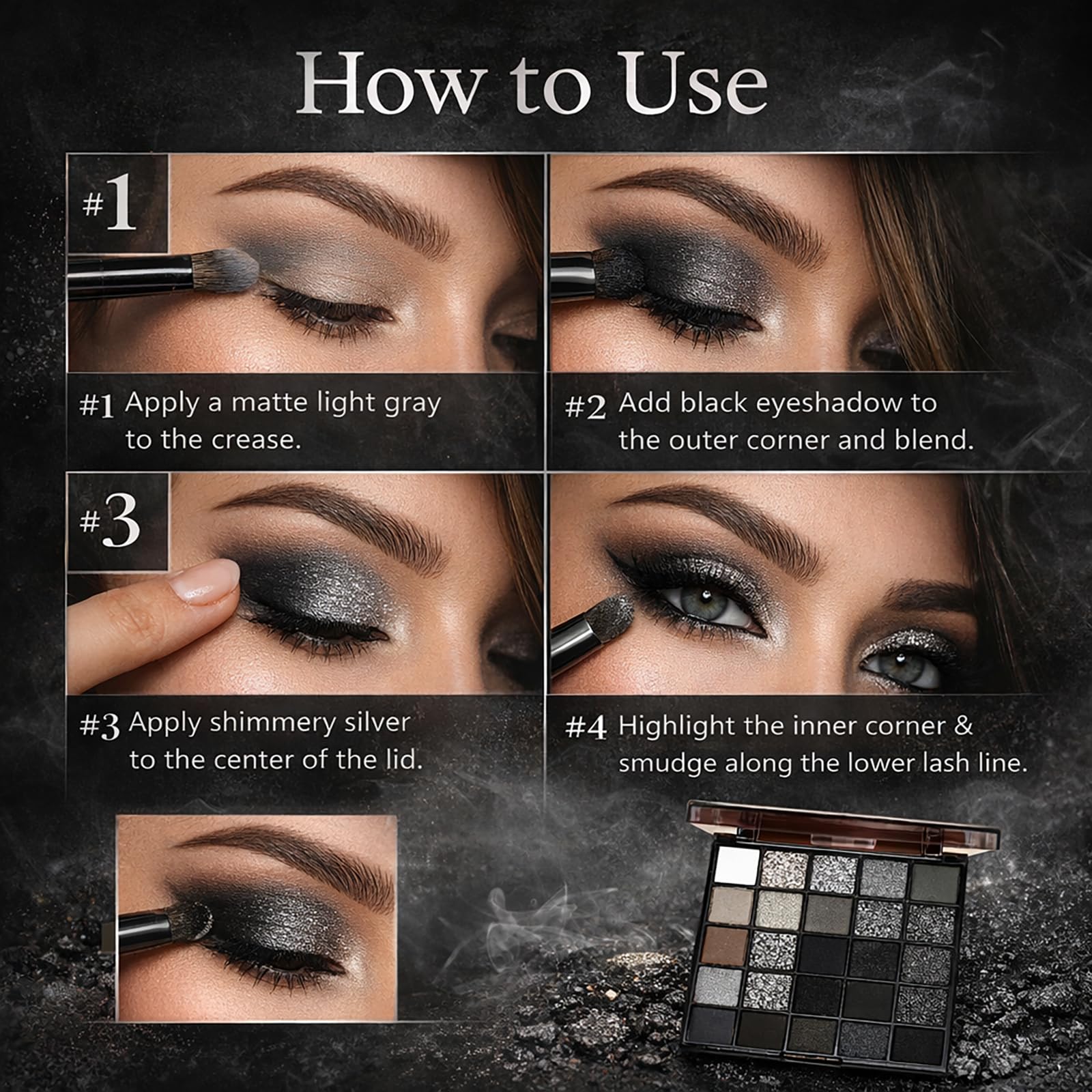 How to Use

#1

#1 Apply a matte light gray to the crease.

#2 Add black eyeshadow to the outer corner and blend.

#3

#3 Apply shimmery silver to the center of the lid.

#4 Highlight the inner corner & smudge along the lower lash line.