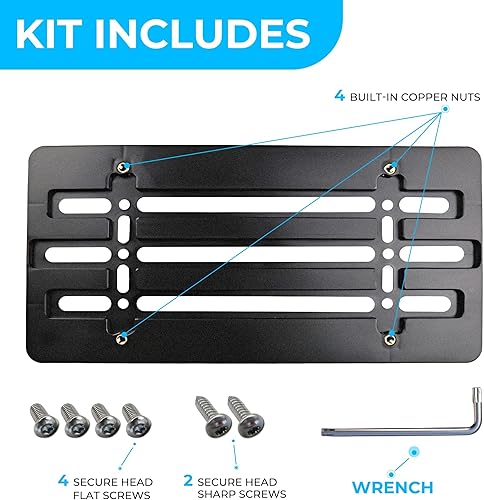 KIT INCLUDES

4 BUILT-IN COPPER NUTS

4 SECURE HEAD FLAT SCREWS

2 SECURE HEAD SHARP SCREWS

WRENCH