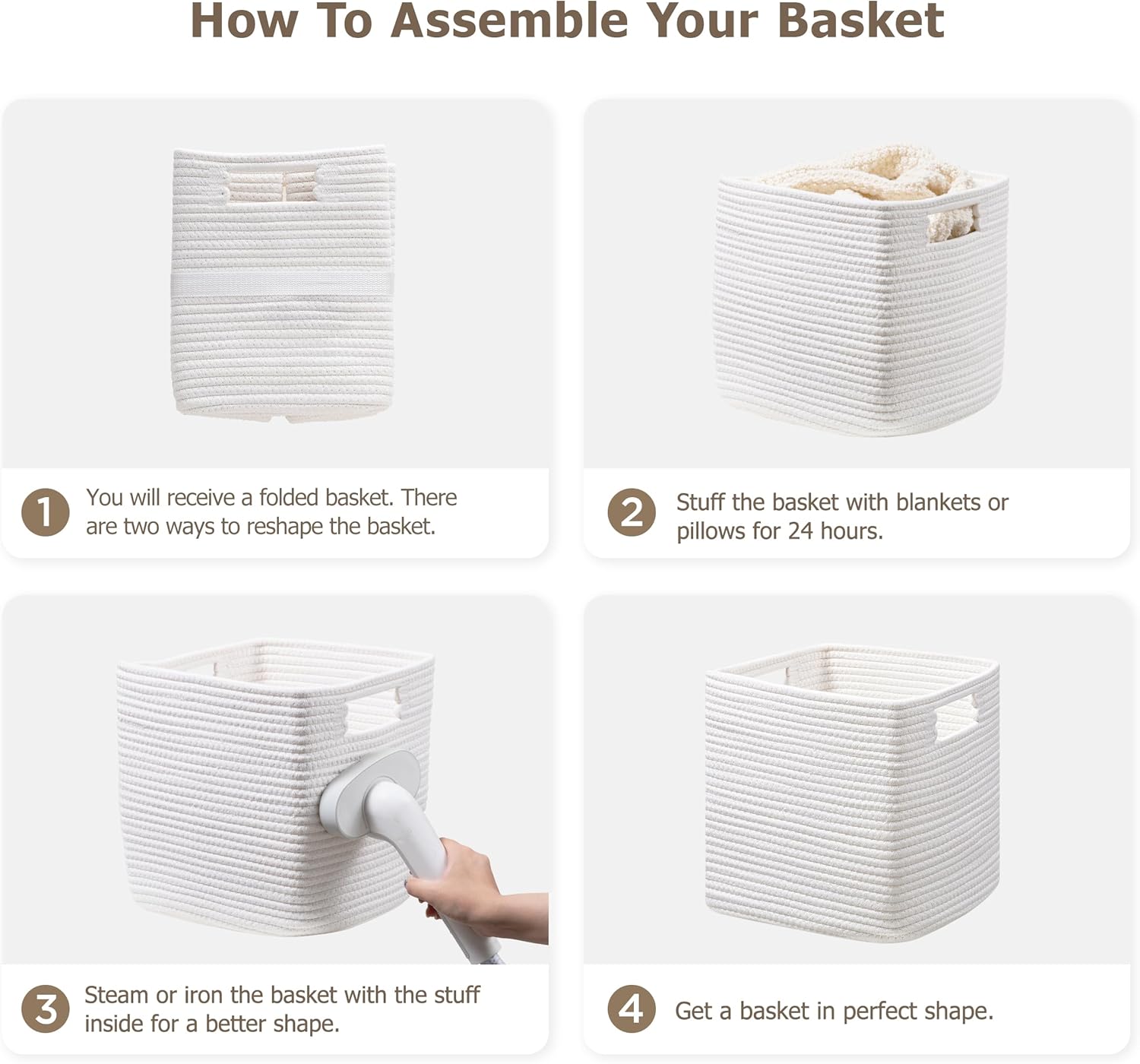 How To Assemble Your Basket

1 You will receive a folded basket. There are two ways to reshape the basket.

2 Stuff the basket with blankets or pillows for 24 hours.

3 Steam or iron the basket with the stuff inside for a better shape.

4 Get a basket in perfect shape.