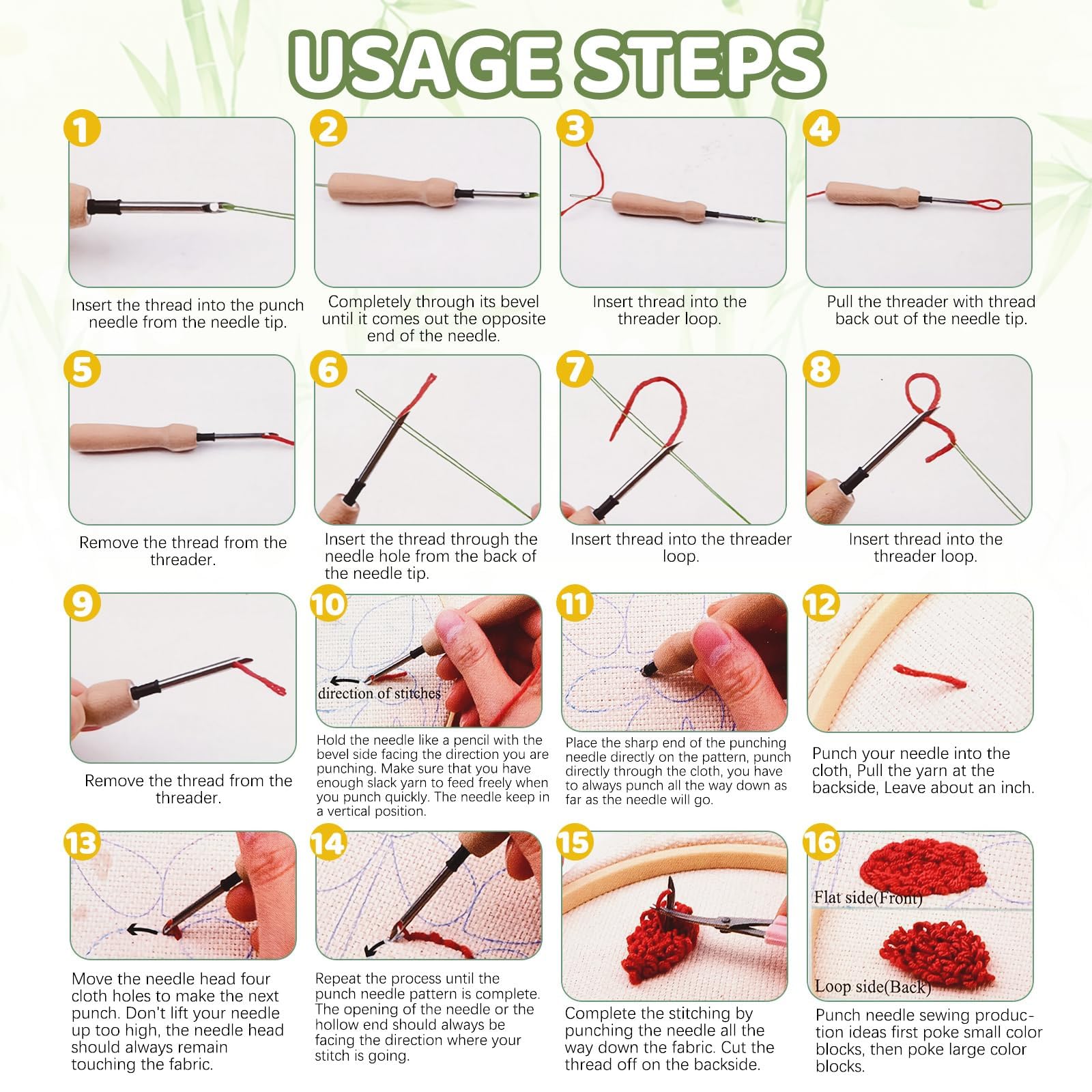 USAGE STEPS

1
Insert the thread into the punch needle from the needle tip.

2
Completely through its bevel until it comes out the opposite end of the needle.

3
Insert thread into the threader loop.

4
Pull the threader with thread back out of the needle tip.

5
Remove the thread from the threader.

6
Insert the thread through the needle hole from the back of the needle tip.

7
Insert thread into the threader loop.

8
Insert thread into the threader loop.

9
Remove the thread from the threader.

10
direction of stitches
Hold the needle like a pencil with the bevel side facing the direction you are punching. Make sure that you have enough slack yarn to feed freely when you punch quickly. The needle keep in a vertical position.

11
Place the sharp end of the punching needle directly on the pattern, punch directly through the cloth, you have to always punch all the way down as far as the needle will go.

12
Punch your needle into the cloth, Pull the yarn at the backside, Leave about an inch.

13
Move the needle head four cloth holes to make the next punch. Don't lift your needle up too high, the needle head should always remain touching the fabric.

14
Repeat the process until the punch needle pattern is complete. The opening of the needle or the hollow end should always be facing the direction where your stitch is going.

15
Complete the stitching by punching the needle all the way down the fabric. Cut the thread off on the backside.

16
Flat side(Front)
Loop side(Back)
Punch needle sewing production ideas first poke small color blocks, then poke large color blocks.