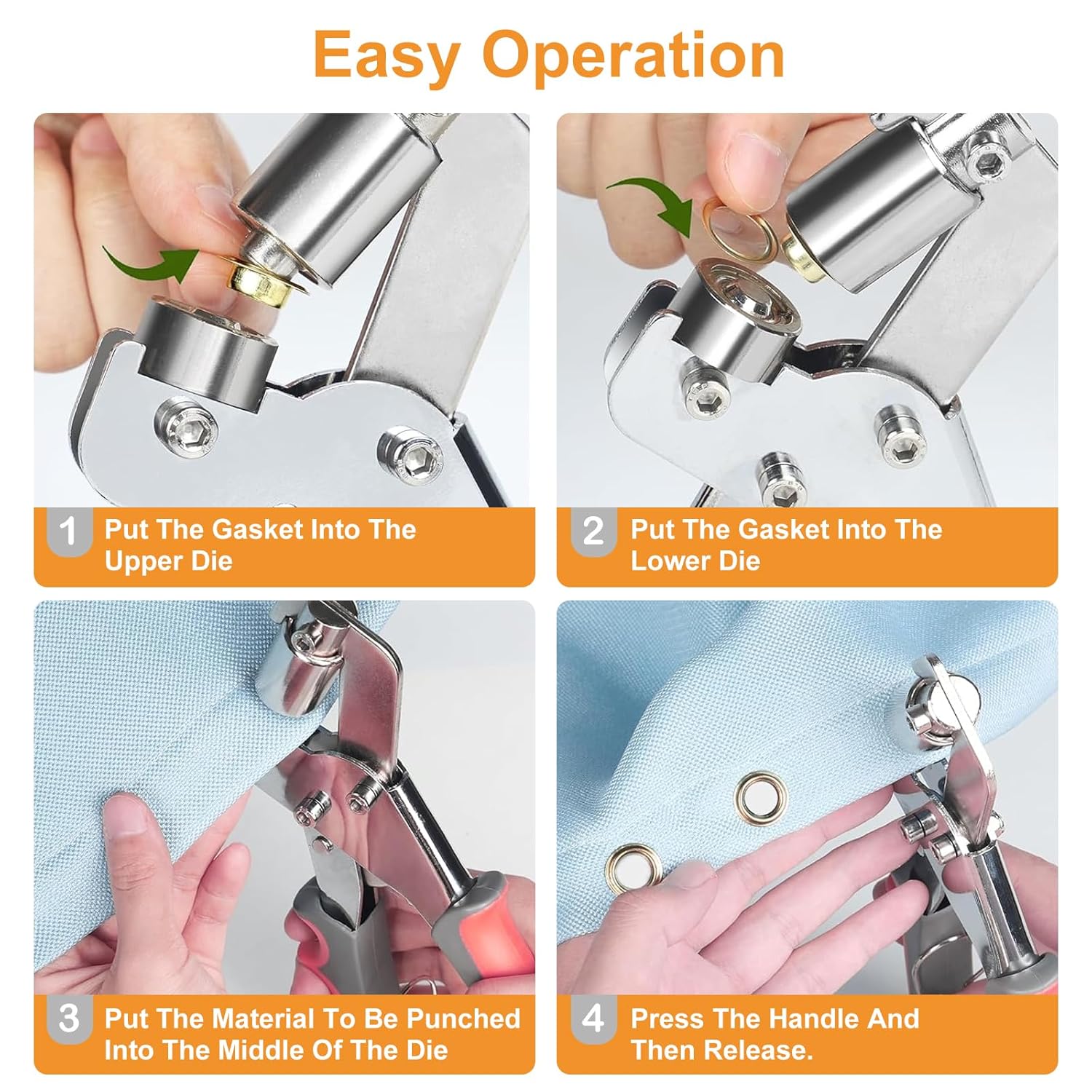 Easy Operation

1 Put The Gasket Into The Upper Die

2 Put The Gasket Into The Lower Die

3 Put The Material To Be Punched Into The Middle Of The Die

4 Press The Handle And Then Release.