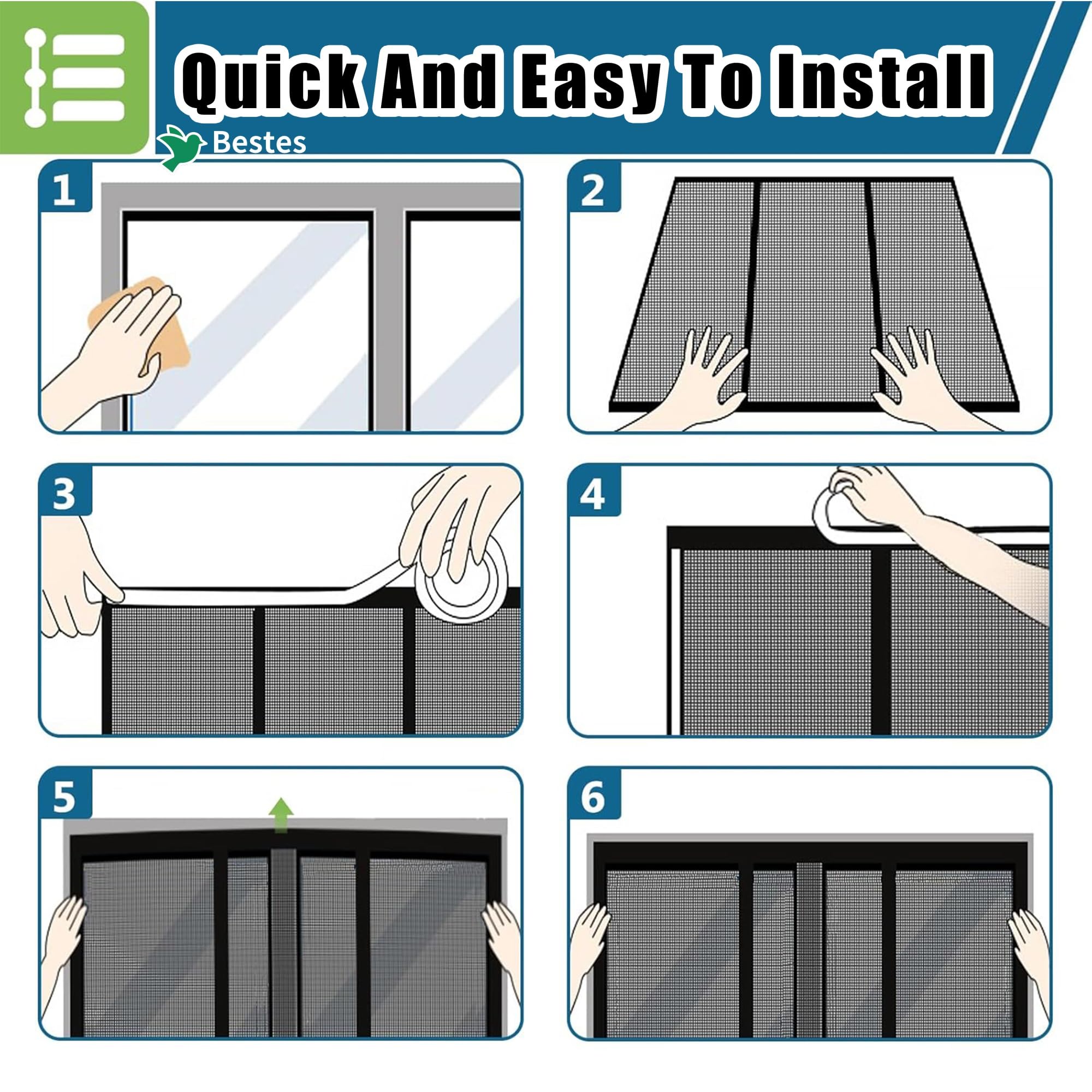 Quick And Easy To Install

Bestes

1

2

3

4

5

6