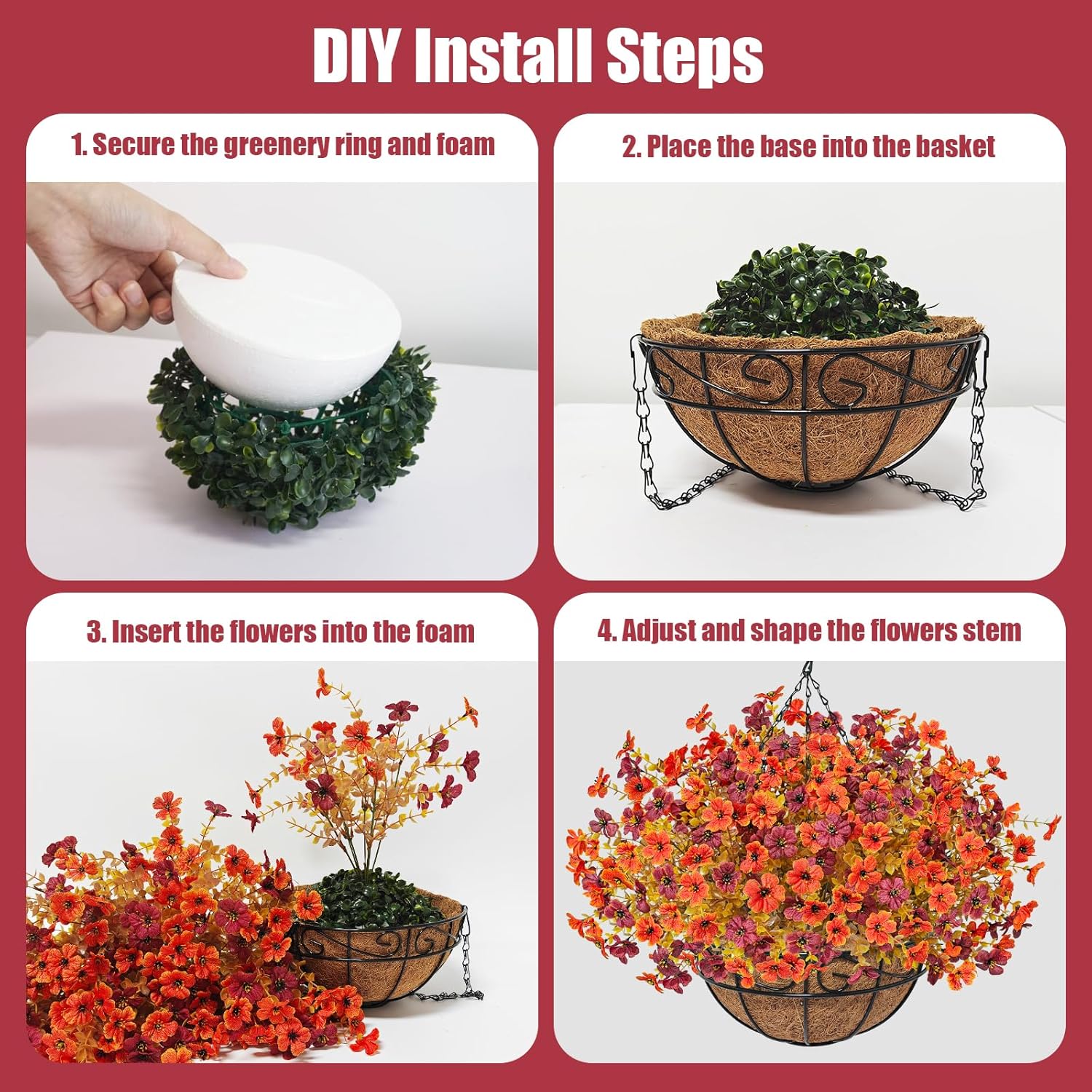 DIY Install Steps

1. Secure the greenery ring and foam

2. Place the base into the basket

3. Insert the flowers into the foam

4. Adjust and shape the flowers stem