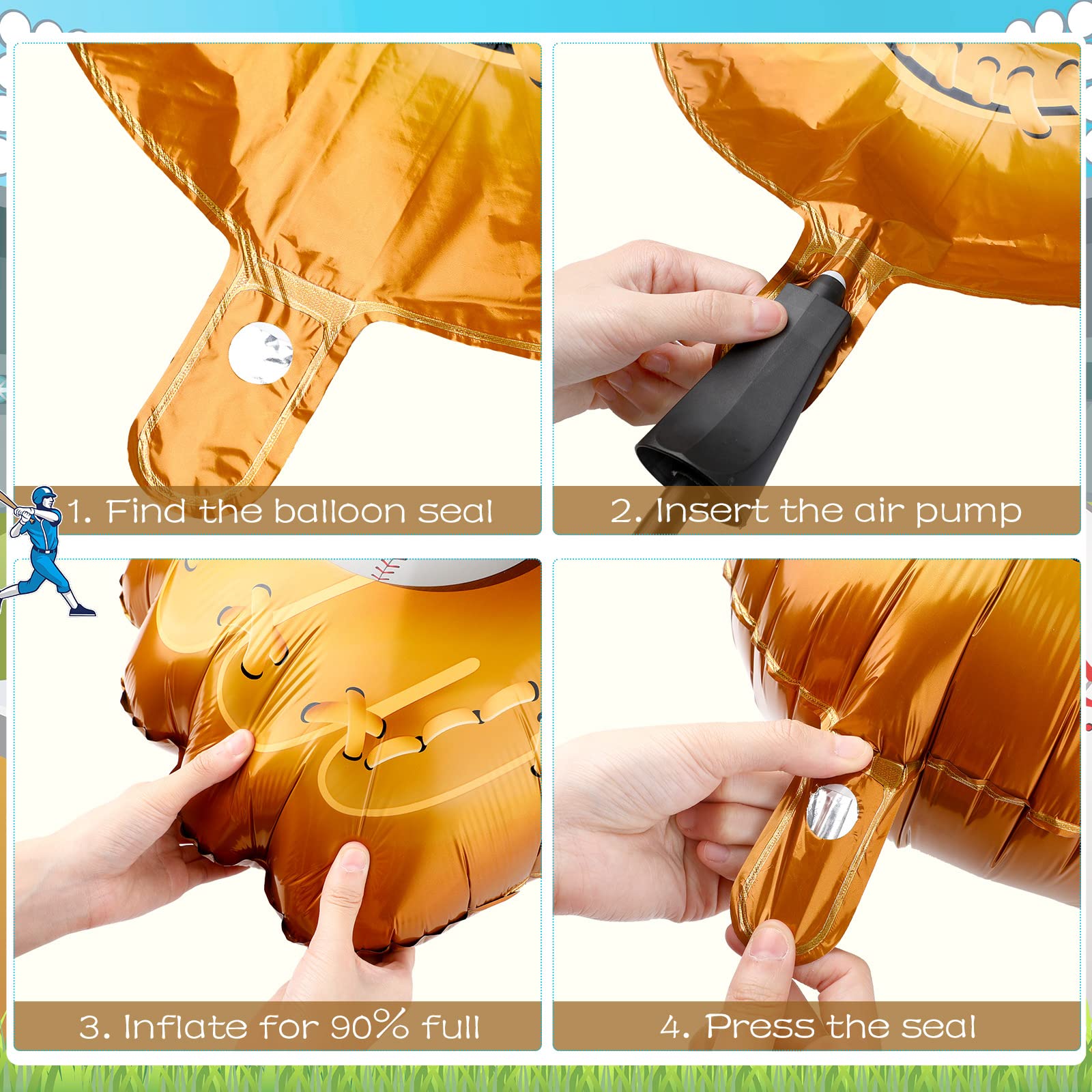 1. Find the balloon seal

2. Insert the air pump

3. Inflate for 90% full

4. Press the seal