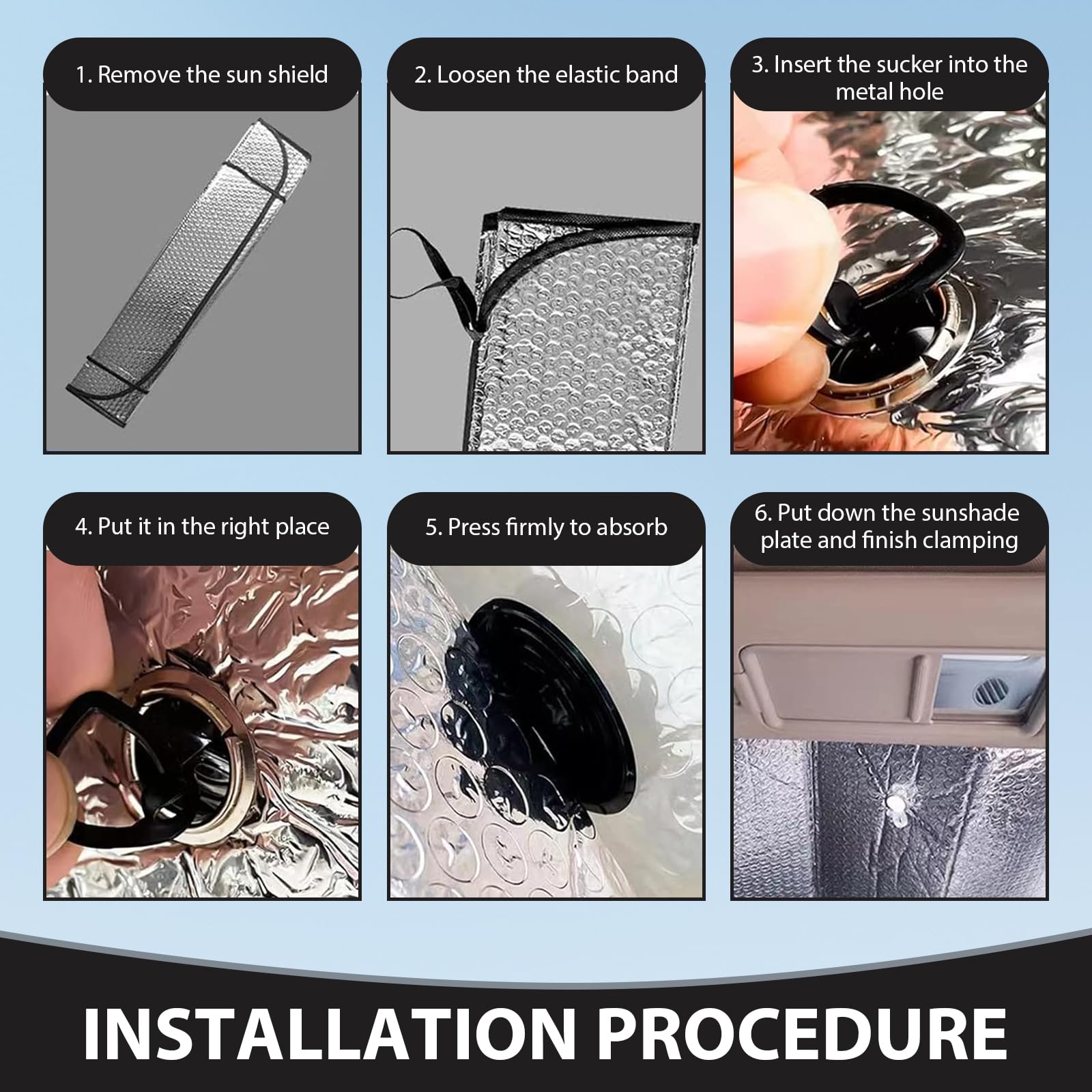 1. Remove the sun shield

2. Loosen the elastic band

3. Insert the sucker into the metal hole

4. Put it in the right place

5. Press firmly to absorb

6. Put down the sunshade plate and finish clamping

INSTALLATION PROCEDURE