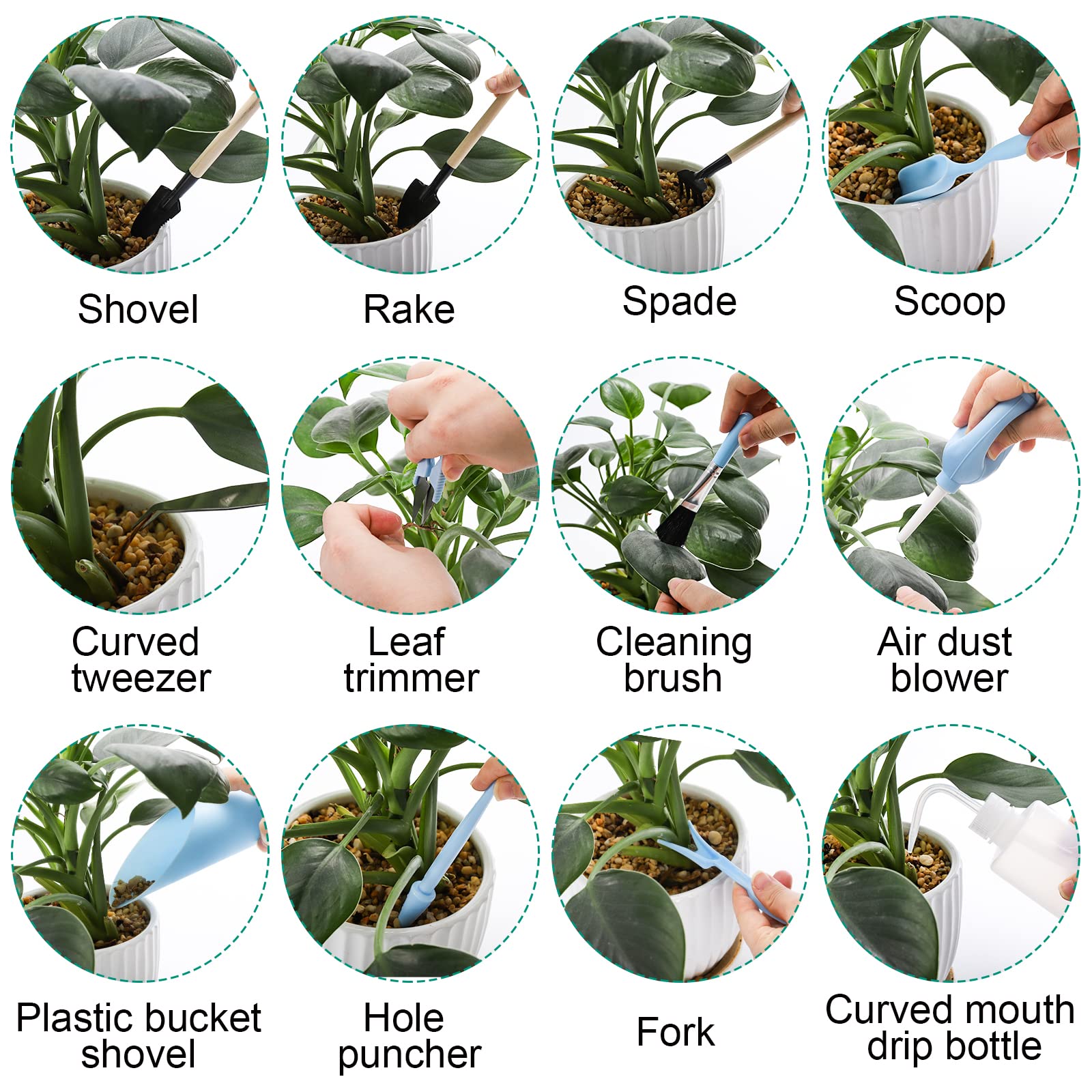 Shovel

Rake

Spade

Scoop

Curved tweezer

Leaf trimmer

Cleaning brush

Air dust blower

Plastic bucket shovel

Hole puncher

Fork

Curved mouth drip bottle