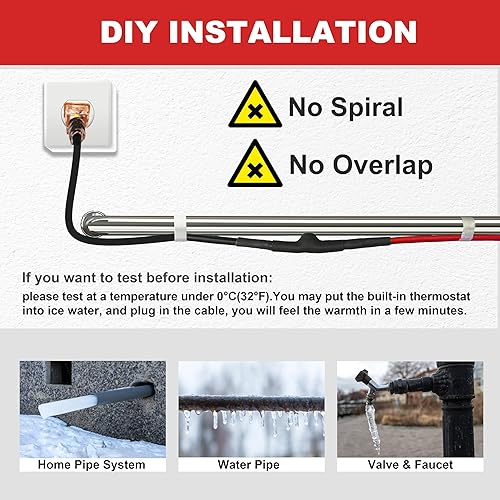 DIY INSTALLATION

No Spiral

No Overlap

If you want to test before installation:

please test at a temperature under 0°C(32°F).You may put the built-in thermostat into ice water, and plug in the cable, you will feel the warmth in a few minutes.

Home Pipe System

Water Pipe

Valve & Faucet