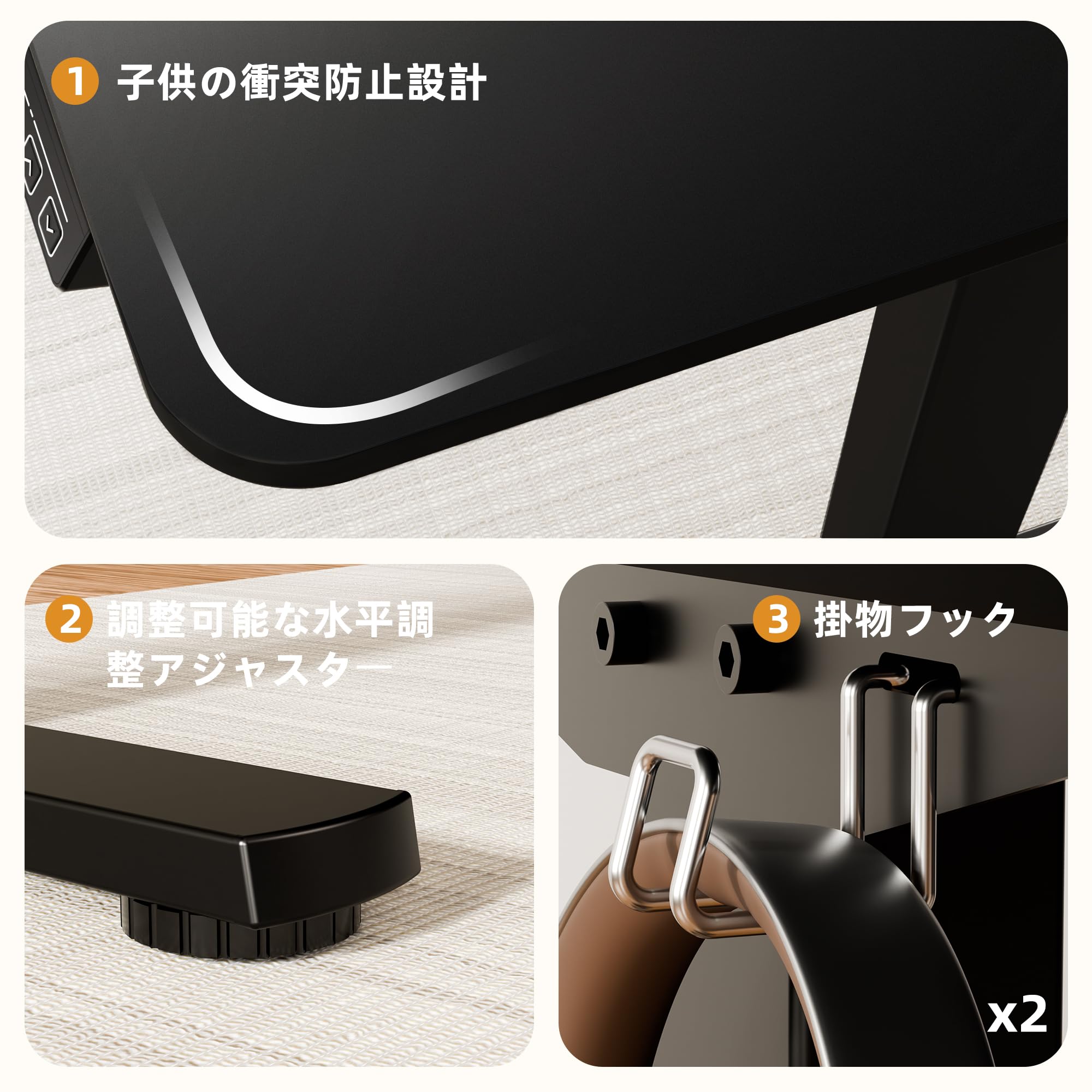 1 子供の衝突防止設計

2 調整可能な水平調整アジャスター

3 掛物フック

x2