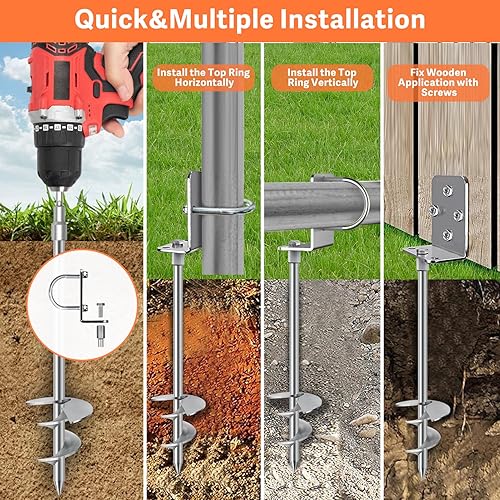 Quick&Multiple Installation

Install the Top Ring Horizontally

Install the Top Ring Vertically

Fix Wooden Application with Screws