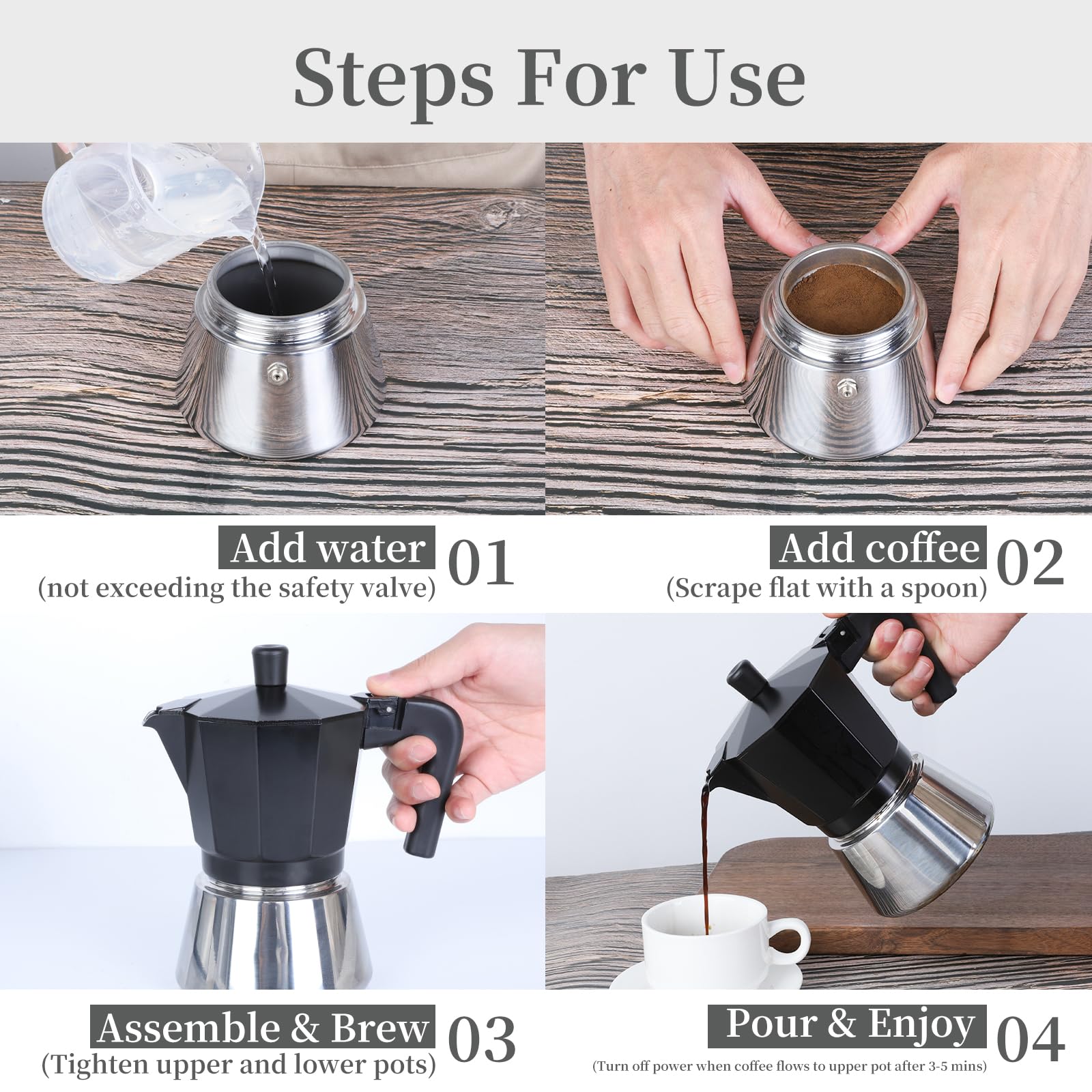 Steps For Use

Add water 01
(not exceeding the safety valve)

Add coffee 02
(Scrape flat with a spoon)

Assemble & Brew 03
(Tighten upper and lower pots)

Pour & Enjoy 04
(Turn off power when coffee flows to upper pot after 3-5 mins)