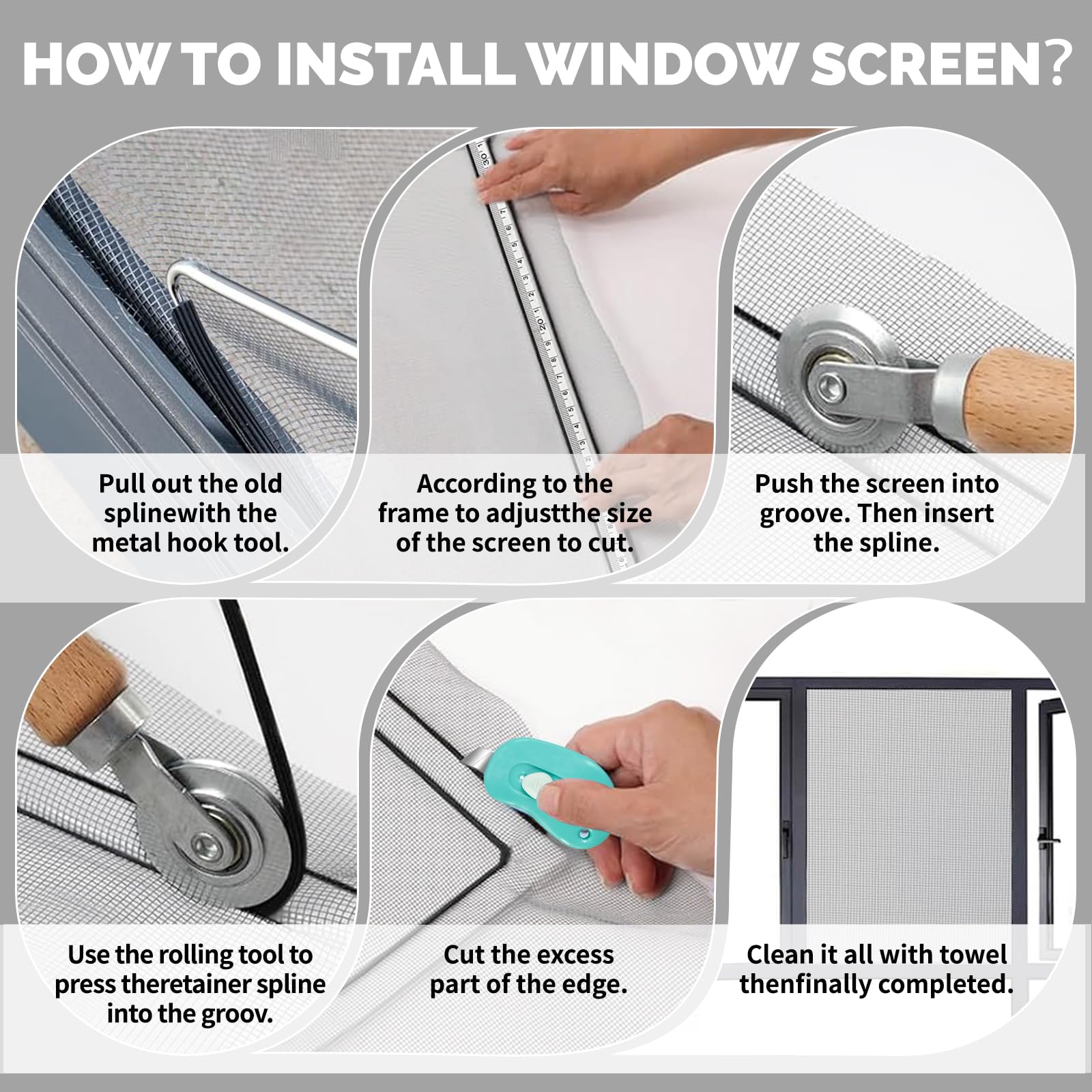 HOW TO INSTALL WINDOW SCREEN?

Pull out the old splinewith the metal hook tool.

According to the frame to adjustthe size of the screen to cut.

Push the screen into groove. Then insert the spline.

Use the rolling tool to press theretainer spline into the groov.

Cut the excess part of the edge.

Clean it all with towel thenfinally completed.