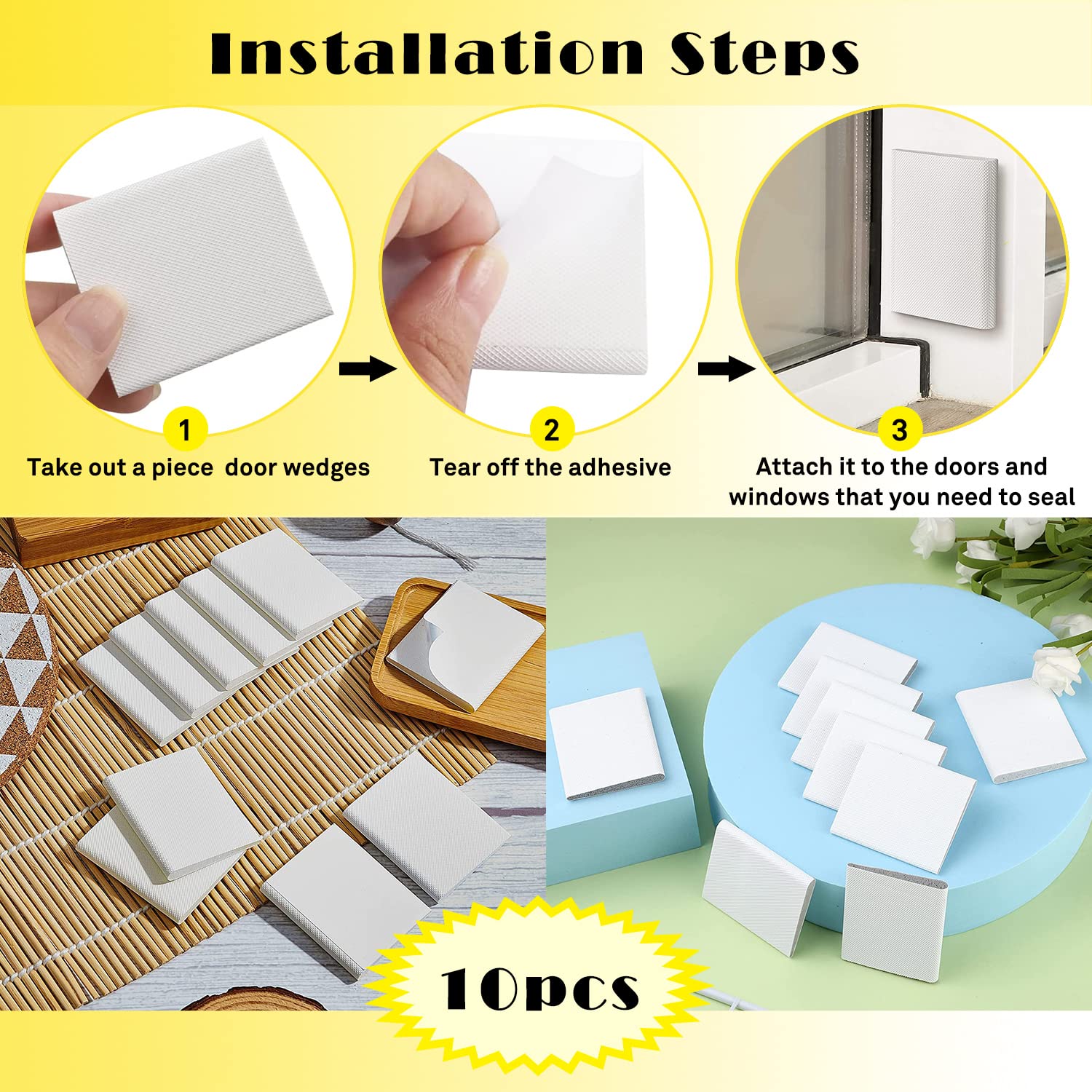 Installation Steps

1
Take out a piece  door wedges

2
Tear off the adhesive

3
Attach it to the doors and windows that you need to seal

10pcs