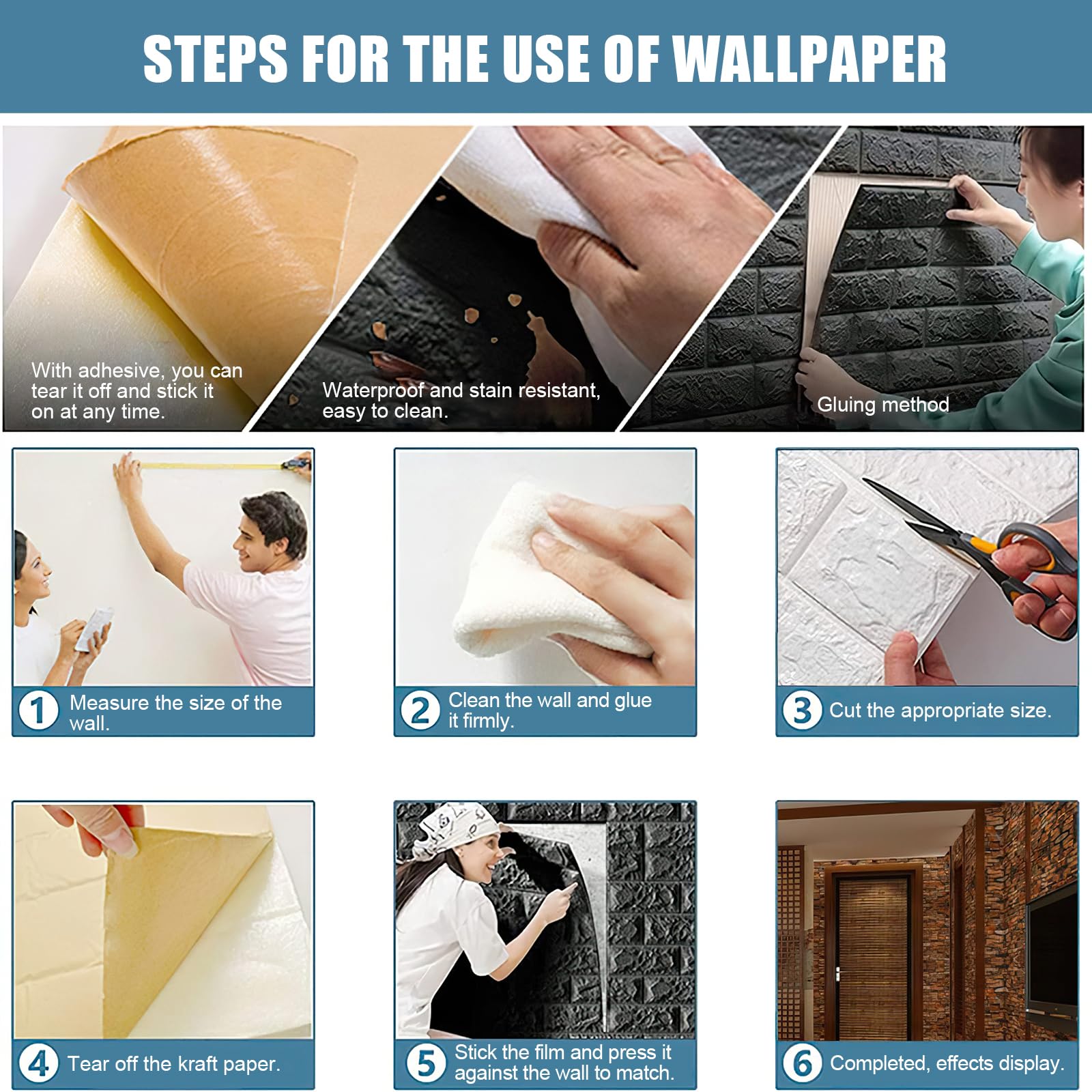 STEPS FOR THE USE OF WALLPAPER

With adhesive, you can tear it off and stick it on at any time.

Waterproof and stain resistant, easy to clean.

Gluing method

1 Measure the size of the wall.

2 Clean the wall and glue it firmly.

3 Cut the appropriate size.

4 Tear off the kraft paper.

5 Stick the film and press it against the wall to match.

6 Completed, effects display.