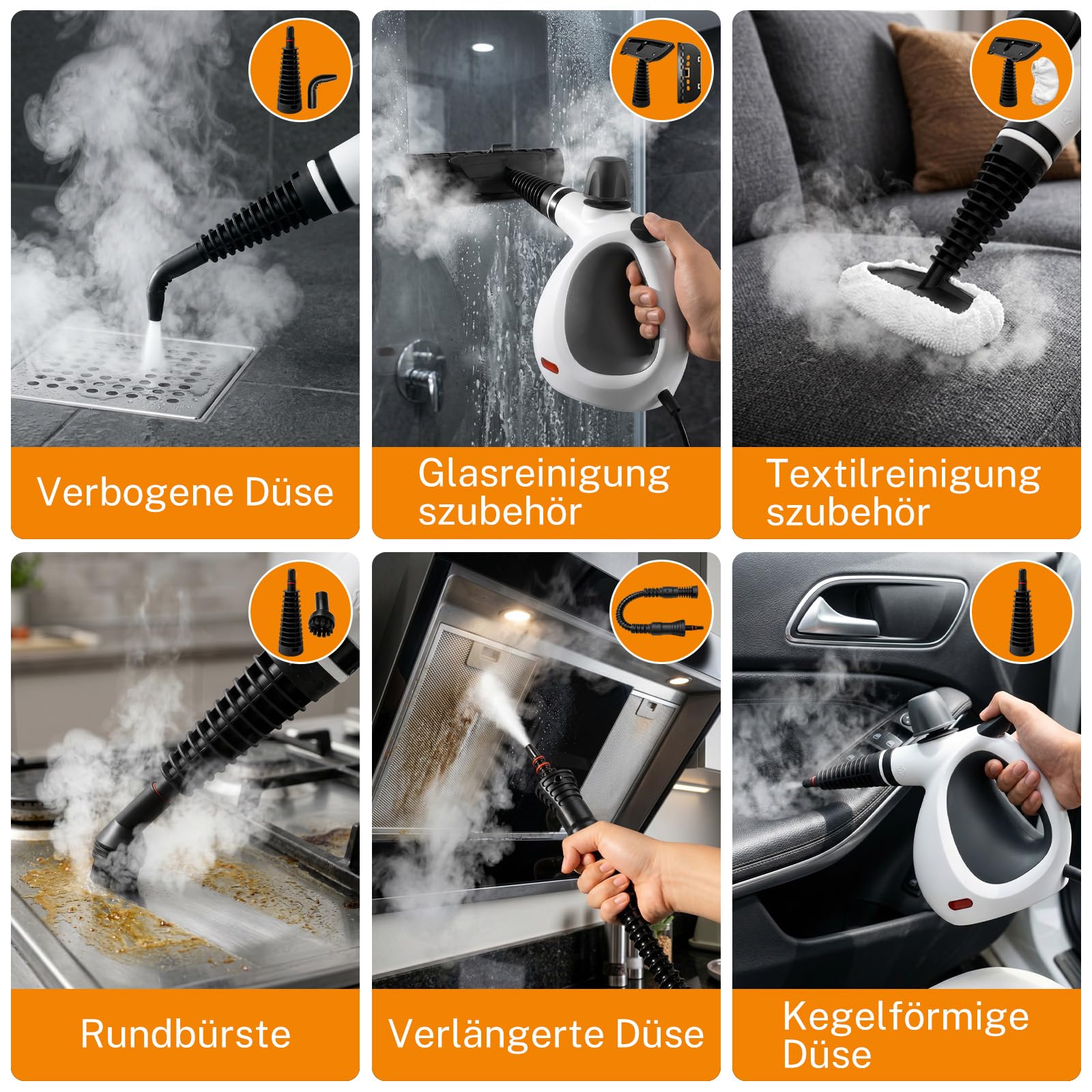 Verbogene Düse

Glasreinigung szubehör

Textilreinigung szubehör

Rundbürste

Verlängerte Düse

Kegelförmige Düse