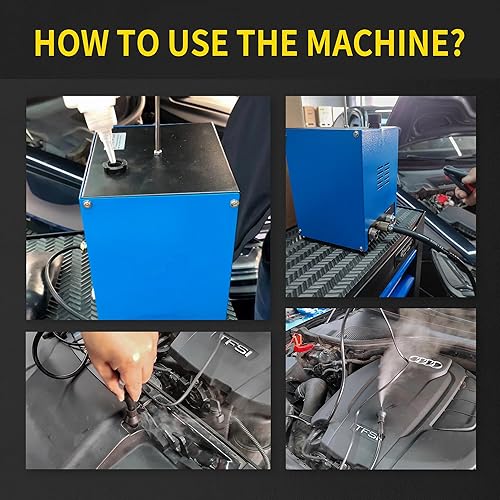 HOW TO USE THE MACHINE?

TFSI

TFSI