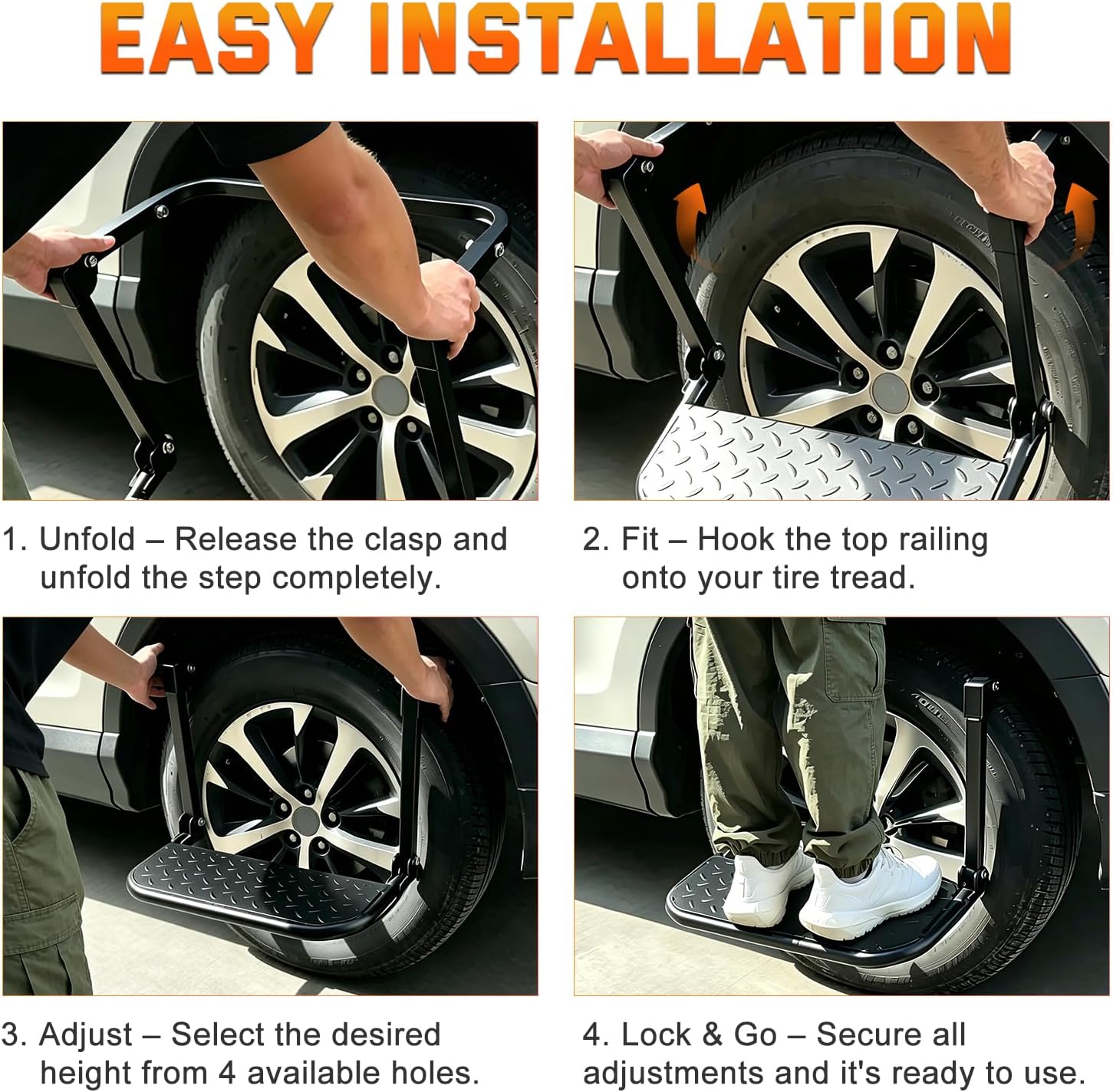 EASY INSTALLATION

1. Unfold – Release the clasp and unfold the step completely.

2. Fit – Hook the top railing onto your tire tread.

3. Adjust – Select the desired height from 4 available holes.

4. Lock & Go – Secure all adjustments and it's ready to use.