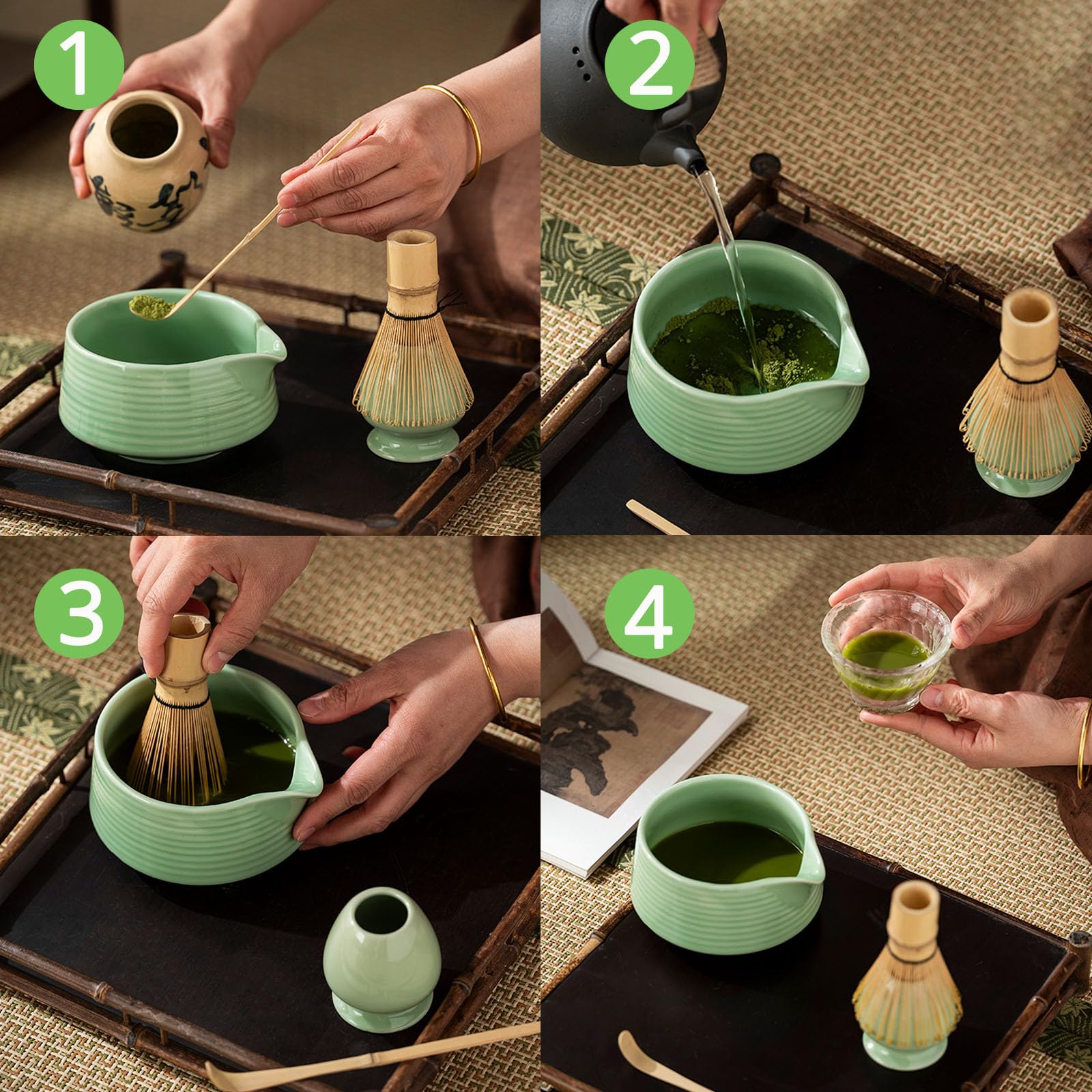 1

2

3

4