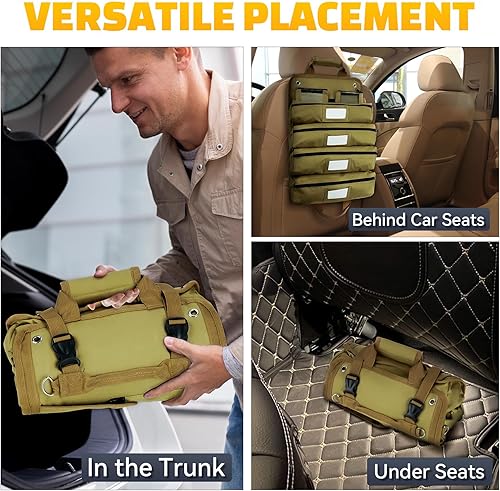 VERSATILE PLACEMENT

Behind Car Seats

In the Trunk

Under Seats