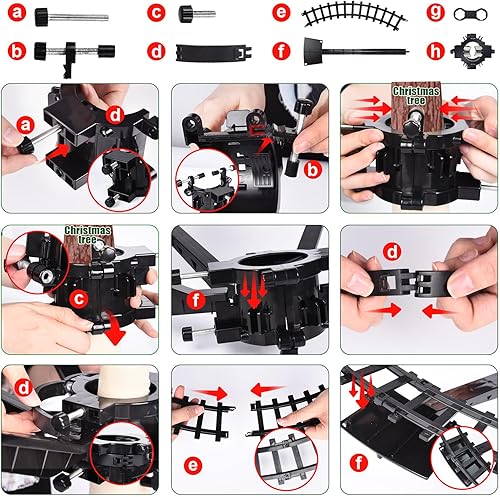 a
c
e
g
b
d
f
h

a
d

b

Christmas tree

Christmas tree
c

f

d

d

e

f