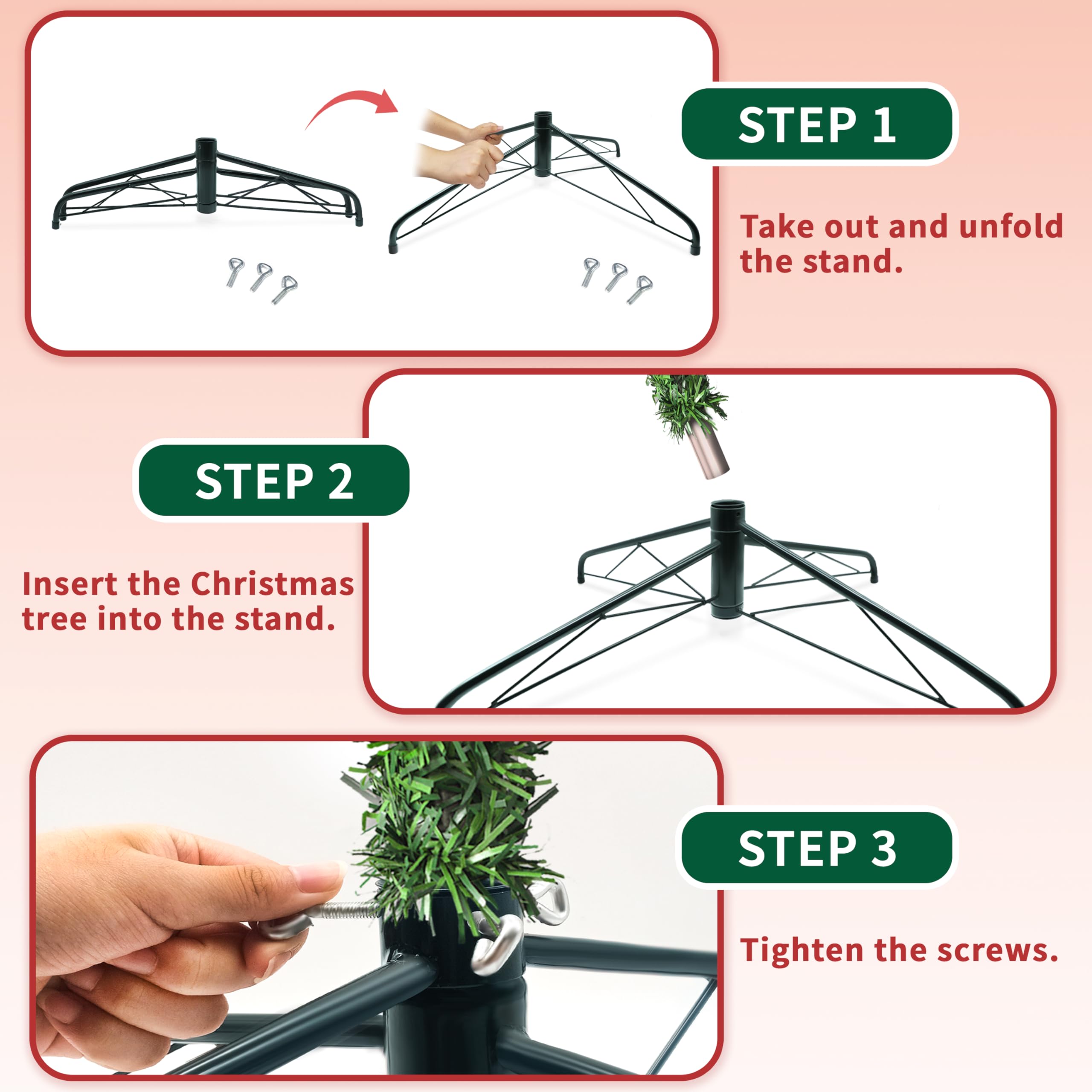 STEP 1

Take out and unfold the stand.

STEP 2

Insert the Christmas tree into the stand.

STEP 3

Tighten the screws.