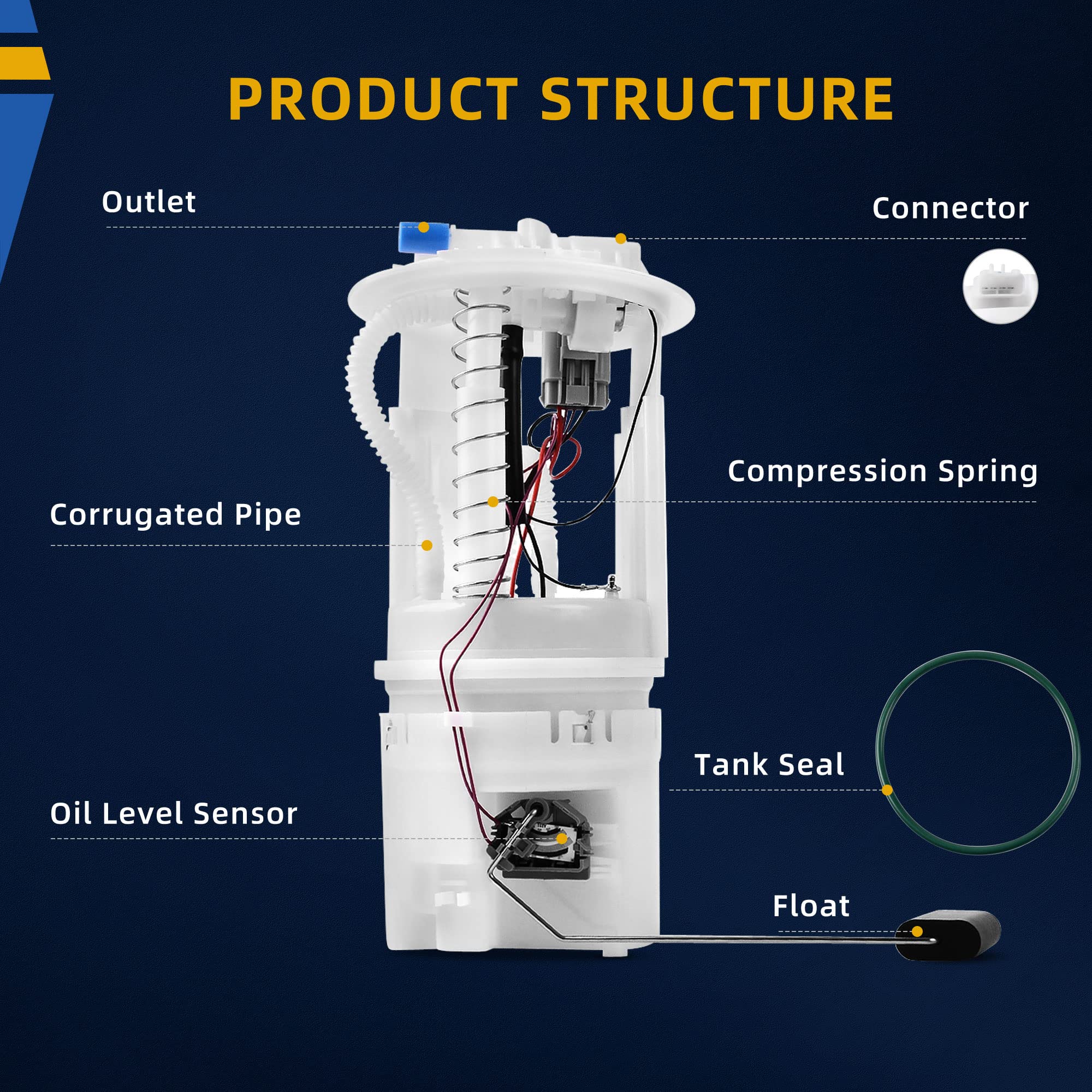 PRODUCT STRUCTURE

Outlet

Connector

Compression Spring

Corrugated Pipe

Tank Seal

Oil Level Sensor

Float