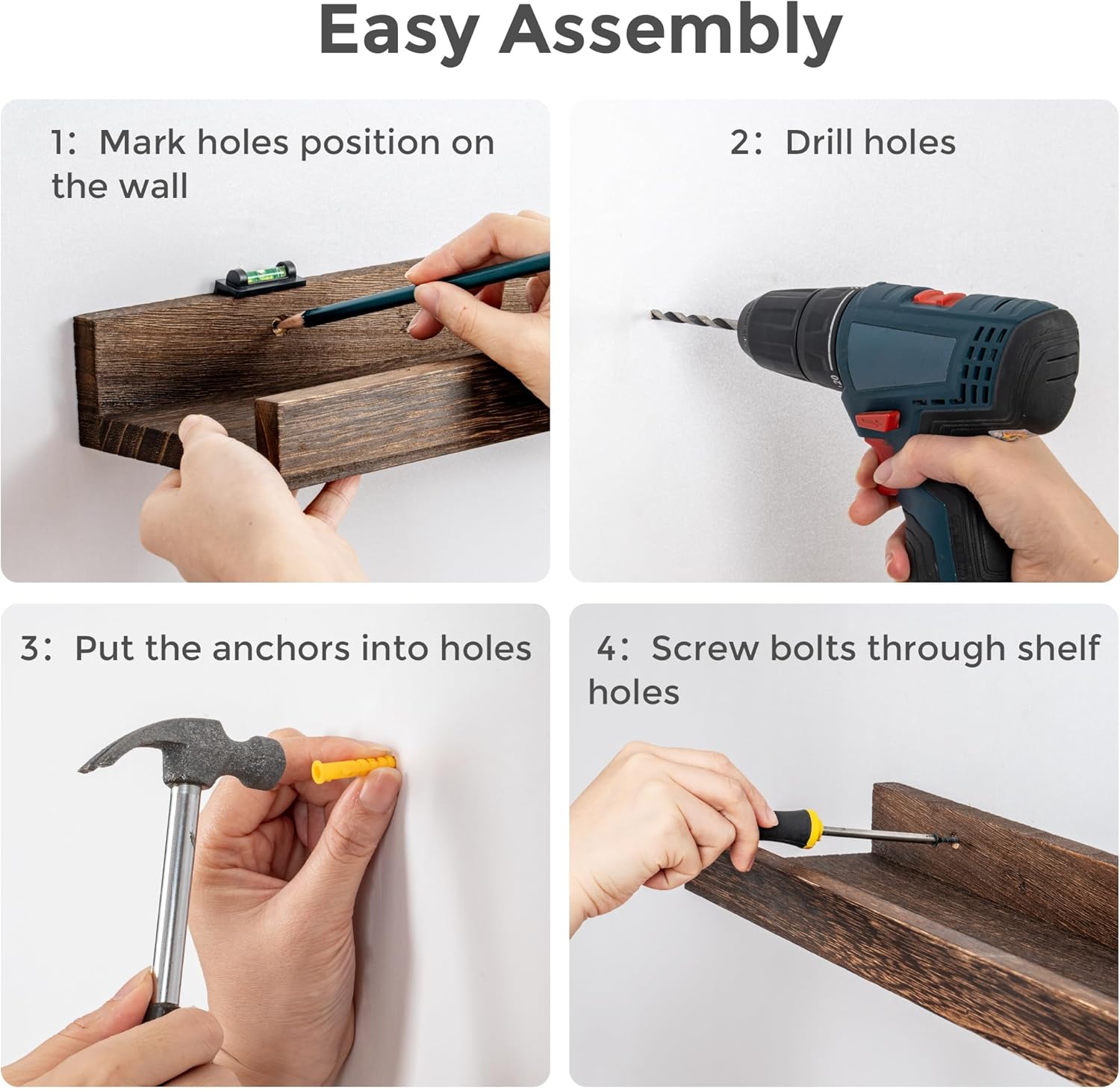 Easy Assembly

1: Mark holes position on the wall

2: Drill holes

3: Put the anchors into holes

4: Screw bolts through shelf holes