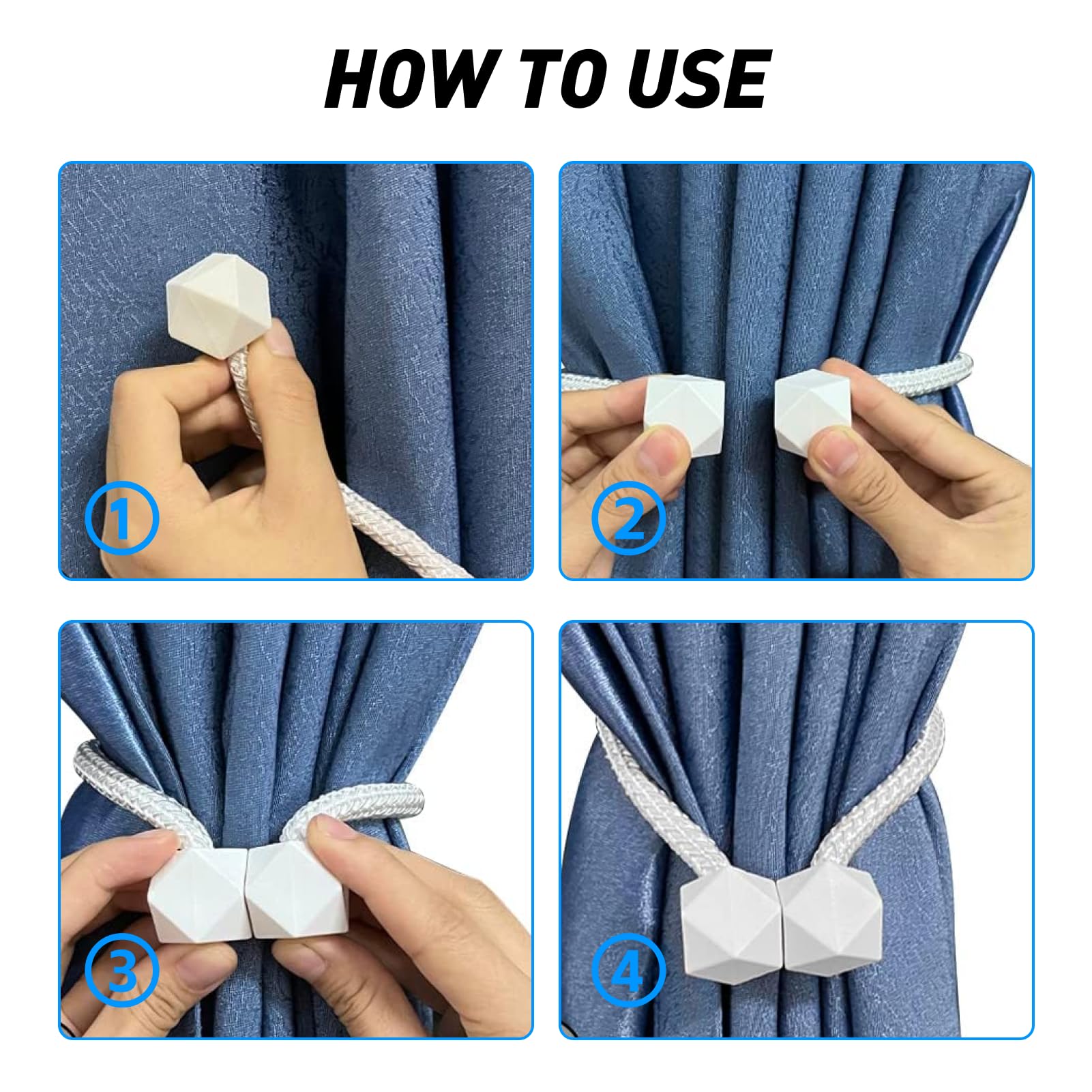 HOW TO USE

①

②

③

④