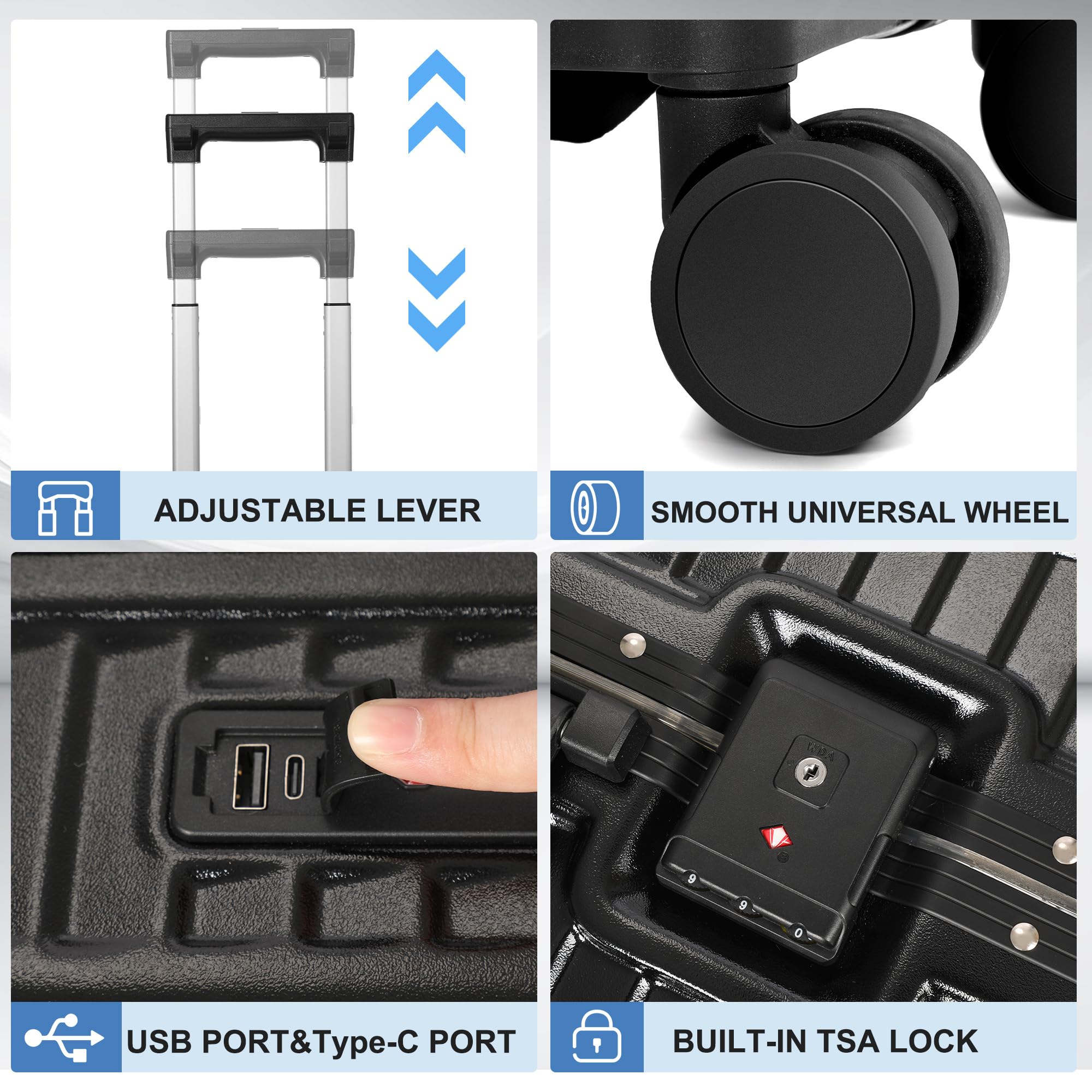 ADJUSTABLE LEVER

SMOOTH UNIVERSAL WHEEL

USB PORT&Type-C PORT

WDA

9
9
0

BUILT-IN TSA LOCK